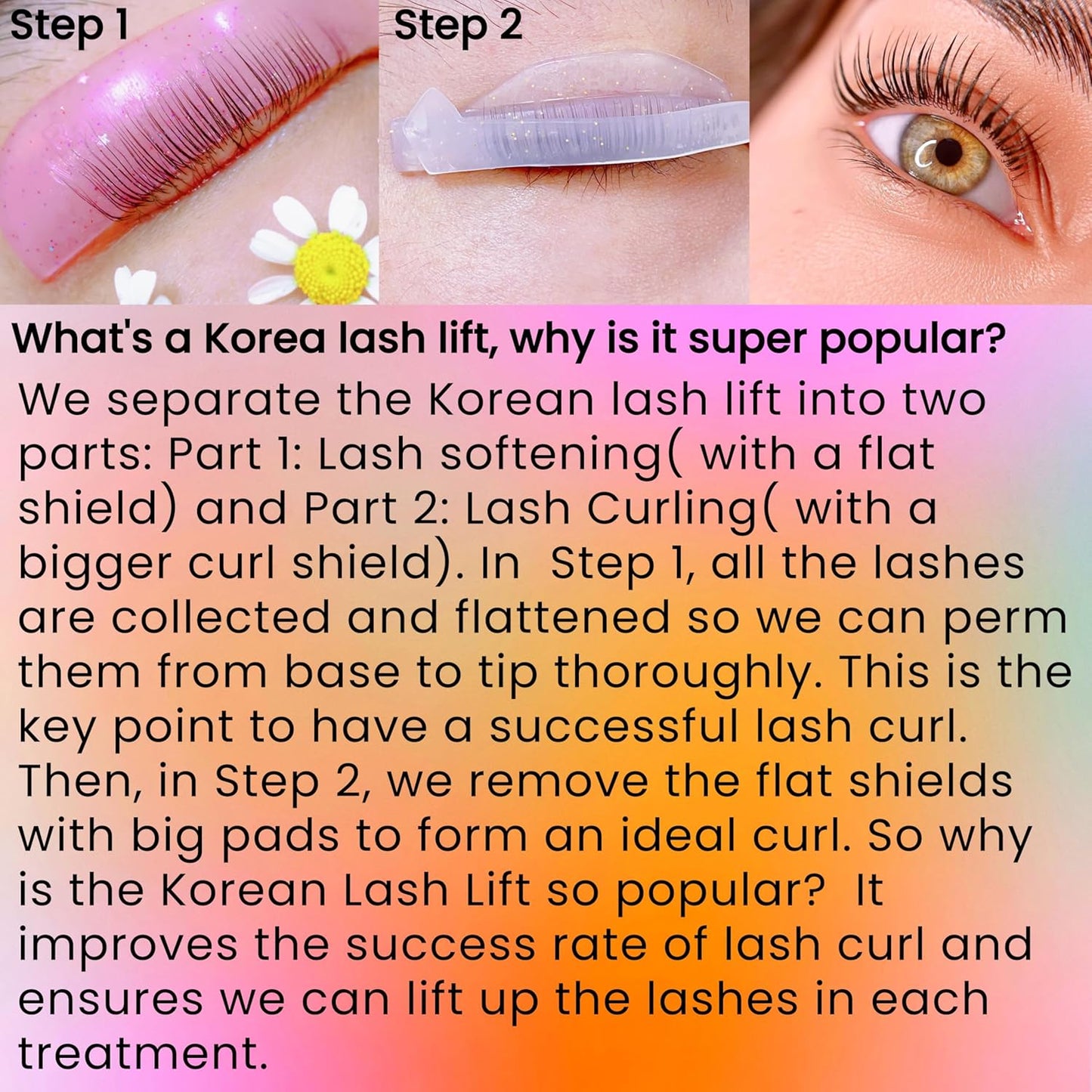 Step 1

Step 2

What's a Korea lash lift, why is it super popular?

We separate the Korean lash lift into two parts: Part 1: Lash softening( with a flat shield) and Part 2: Lash Curling( with a bigger curl shield). In  Step 1, all the lashes are collected and flattened so we can perm them from base to tip thoroughly. This is the key point to have a successful lash curl. Then, in Step 2, we remove the flat shields with big pads to form an ideal curl. So why is the Korean Lash Lift so popular?  It improves the success rate of lash curl and ensures we can lift up the lashes in each treatment.