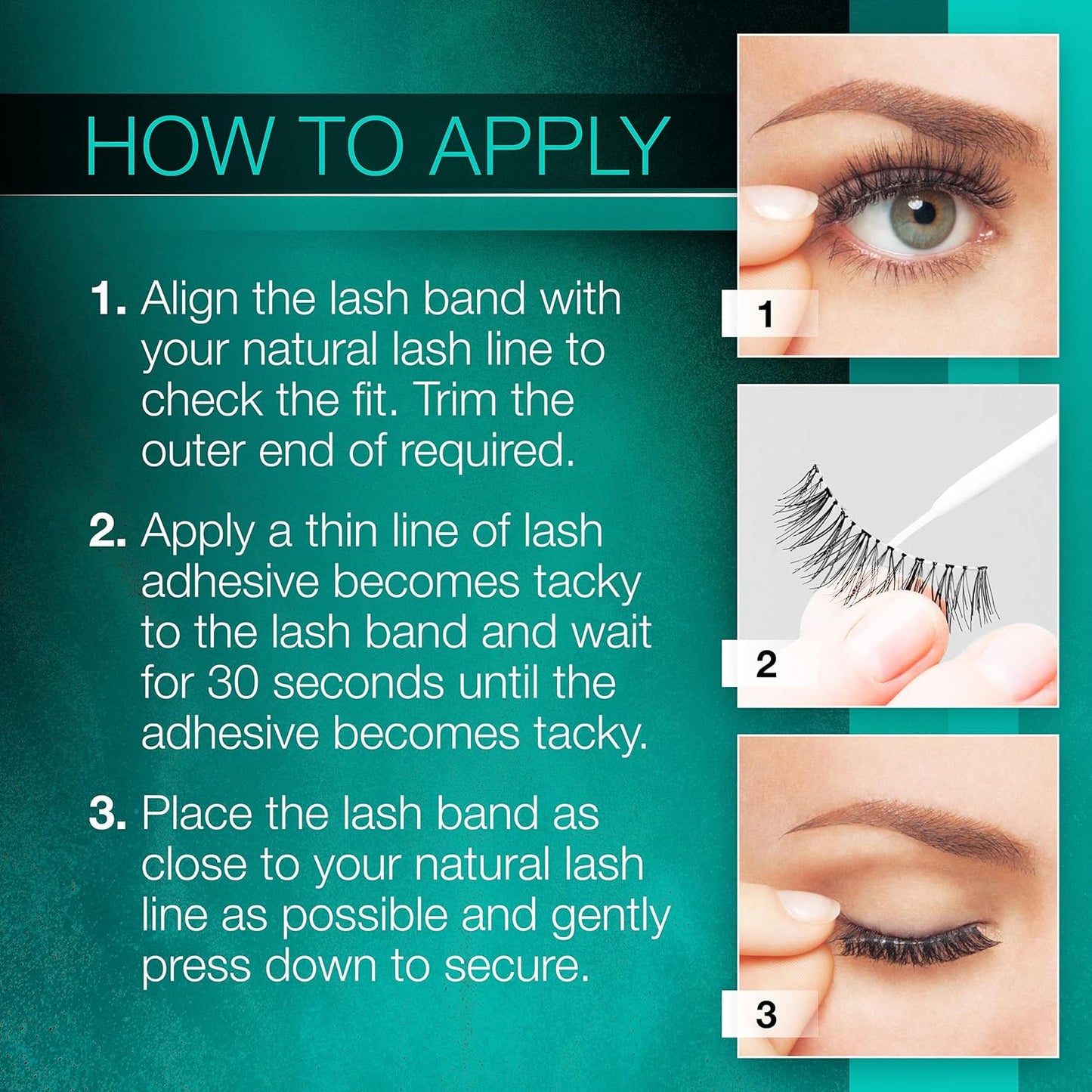 HOW TO APPLY

1. Align the lash band with your natural lash line to check the fit. Trim the outer end of required.

2. Apply a thin line of lash adhesive becomes tacky to the lash band and wait for 30 seconds until the adhesive becomes tacky.

3. Place the lash band as close to your natural lash line as possible and gently press down to secure.

1

2

3