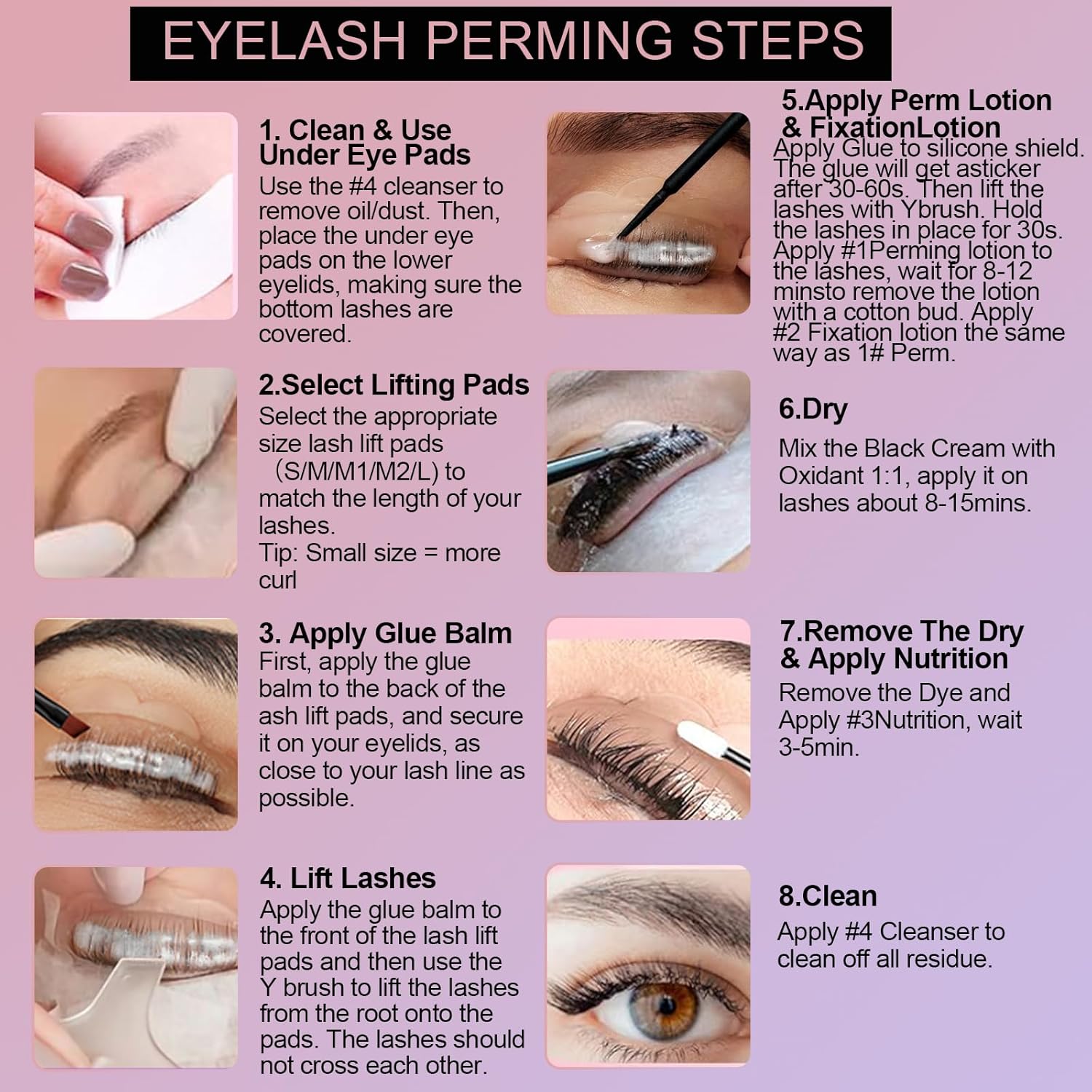 EYELASH PERMING STEPS

1. Clean & Use Under Eye Pads
Use the #4 cleanser to remove oil/dust. Then, place the under eye pads on the lower eyelids, making sure the bottom lashes are covered.

2.Select Lifting Pads
Select the appropriate size lash lift pads （S/M/M1/M2/L) to match the length of your lashes.
Tip: Small size = more curl

3. Apply Glue Balm
First, apply the glue balm to the back of the ash lift pads, and secure it on your eyelids, as close to your lash line as possible.

4. Lift Lashes
Apply the glue balm to the front of the lash lift pads and then use the Y brush to lift the lashes from the root onto the pads. The lashes should not cross each other.

5.Apply Perm Lotion & FixationLotion
Apply Glue to silicone shield. The glue will get asticker after 30-60s. Then lift the lashes with Ybrush. Hold the lashes in place for 30s. Apply #1Perming lotion to the lashes, wait for 8-12 minsto remove the lotion with a cotton bud. Apply #2 Fixation lotion the same way as 1# Perm.

6.Dry
Mix the Black Cream with Oxidant 1:1, apply it on lashes about 8-15mins.

7.Remove The Dry & Apply Nutrition
Remove the Dye and Apply #3Nutrition, wait 3-5min.

8.Clean
Apply #4 Cleanser to clean off all residue.