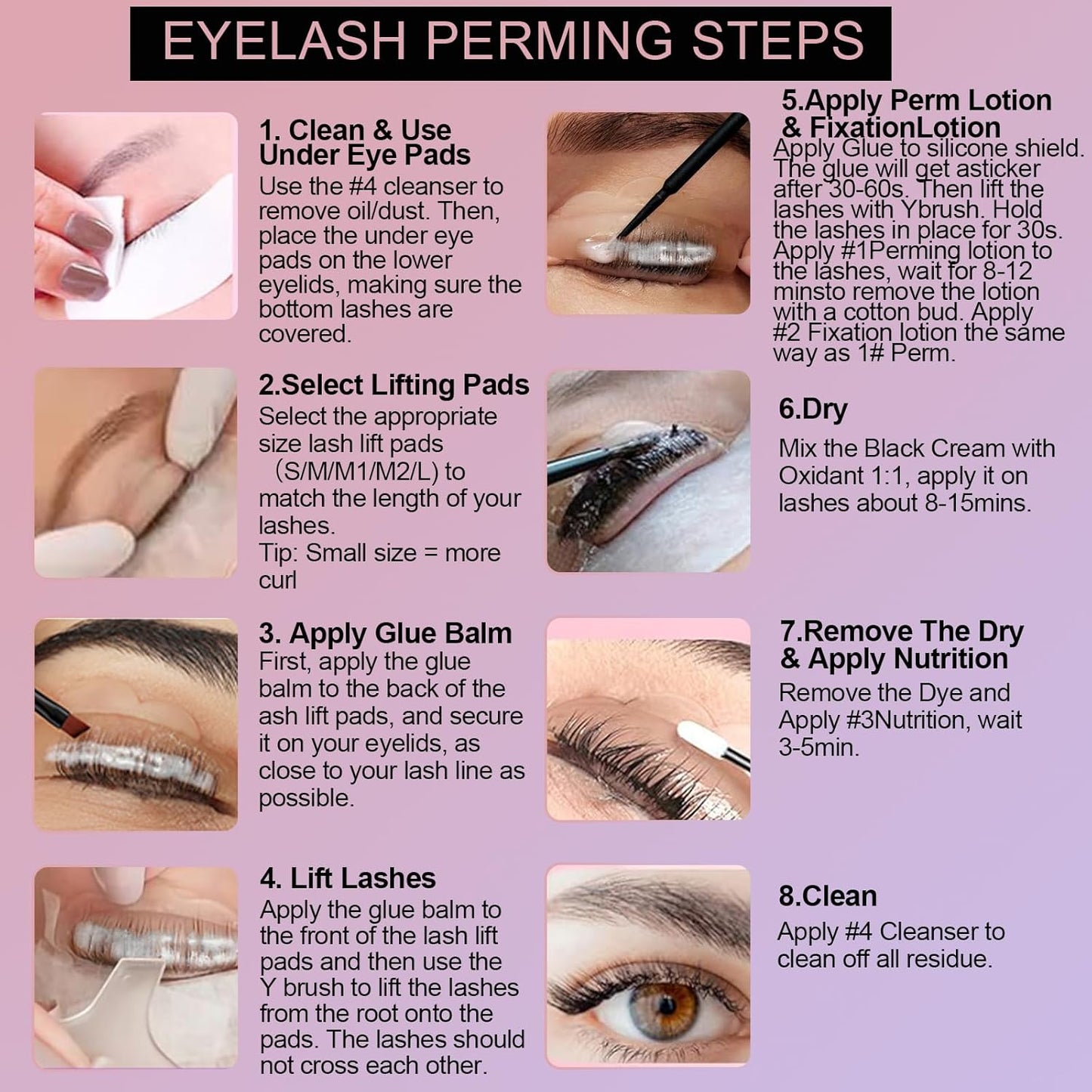 EYELASH PERMING STEPS

1. Clean & Use Under Eye Pads
Use the #4 cleanser to remove oil/dust. Then, place the under eye pads on the lower eyelids, making sure the bottom lashes are covered.

2.Select Lifting Pads
Select the appropriate size lash lift pads （S/M/M1/M2/L) to match the length of your lashes.
Tip: Small size = more curl

3. Apply Glue Balm
First, apply the glue balm to the back of the ash lift pads, and secure it on your eyelids, as close to your lash line as possible.

4. Lift Lashes
Apply the glue balm to the front of the lash lift pads and then use the Y brush to lift the lashes from the root onto the pads. The lashes should not cross each other.

5.Apply Perm Lotion & FixationLotion
Apply Glue to silicone shield. The glue will get asticker after 30-60s. Then lift the lashes with Ybrush. Hold the lashes in place for 30s. Apply #1Perming lotion to the lashes, wait for 8-12 minsto remove the lotion with a cotton bud. Apply #2 Fixation lotion the same way as 1# Perm.

6.Dry
Mix the Black Cream with Oxidant 1:1, apply it on lashes about 8-15mins.

7.Remove The Dry & Apply Nutrition
Remove the Dye and Apply #3Nutrition, wait 3-5min.

8.Clean
Apply #4 Cleanser to clean off all residue.