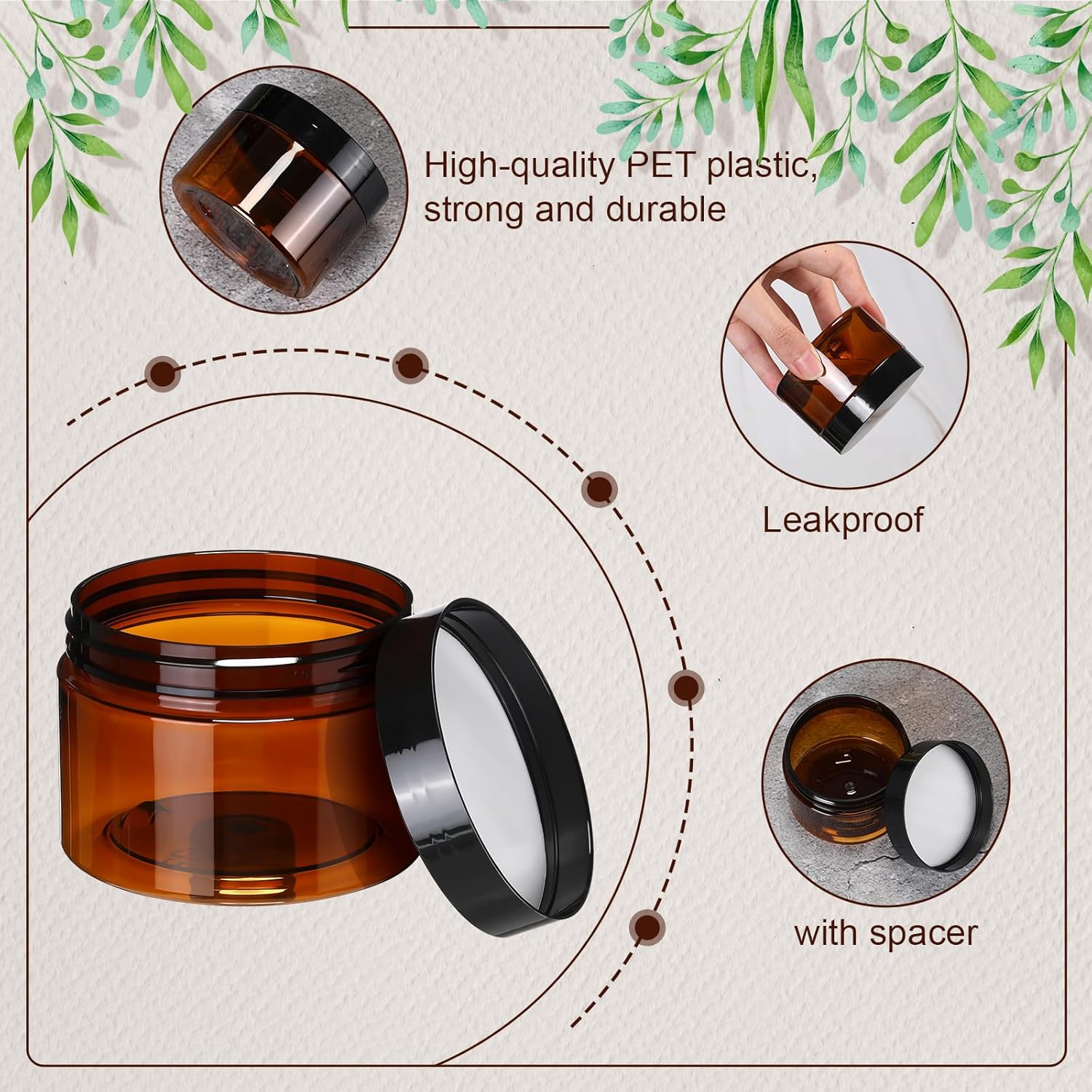 High-quality PET plastic, strong and durable

Leakproof

with spacer