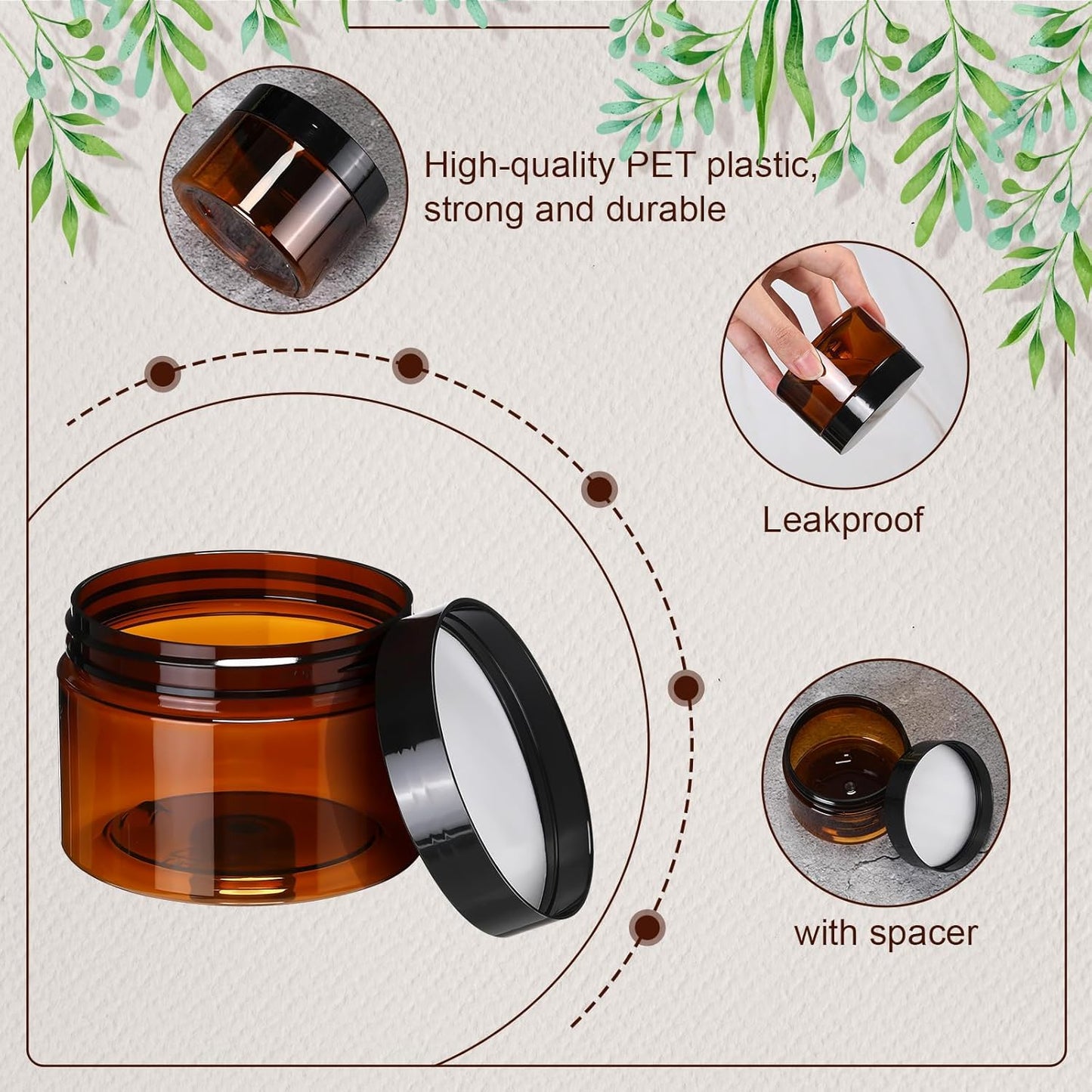 High-quality PET plastic, strong and durable

Leakproof

with spacer