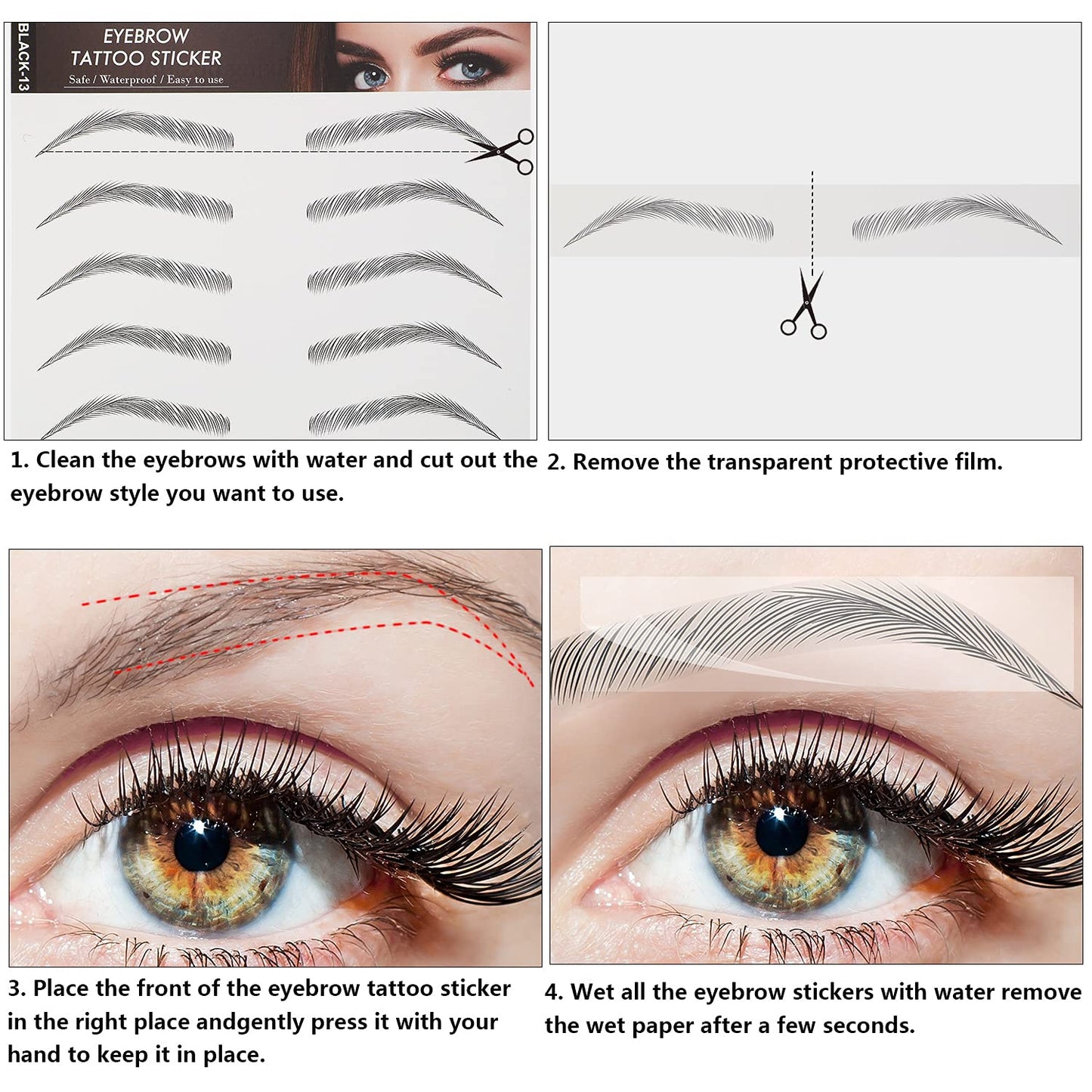 BLACK-13

EYEBROW TATTOO STICKER

Safe / Waterproof / Easy to use

1. Clean the eyebrows with water and cut out the eyebrow style you want to use.

2. Remove the transparent protective film.

3. Place the front of the eyebrow tattoo sticker in the right place andgently press it with your hand to keep it in place.

4. Wet all the eyebrow stickers with water remove the wet paper after a few seconds.