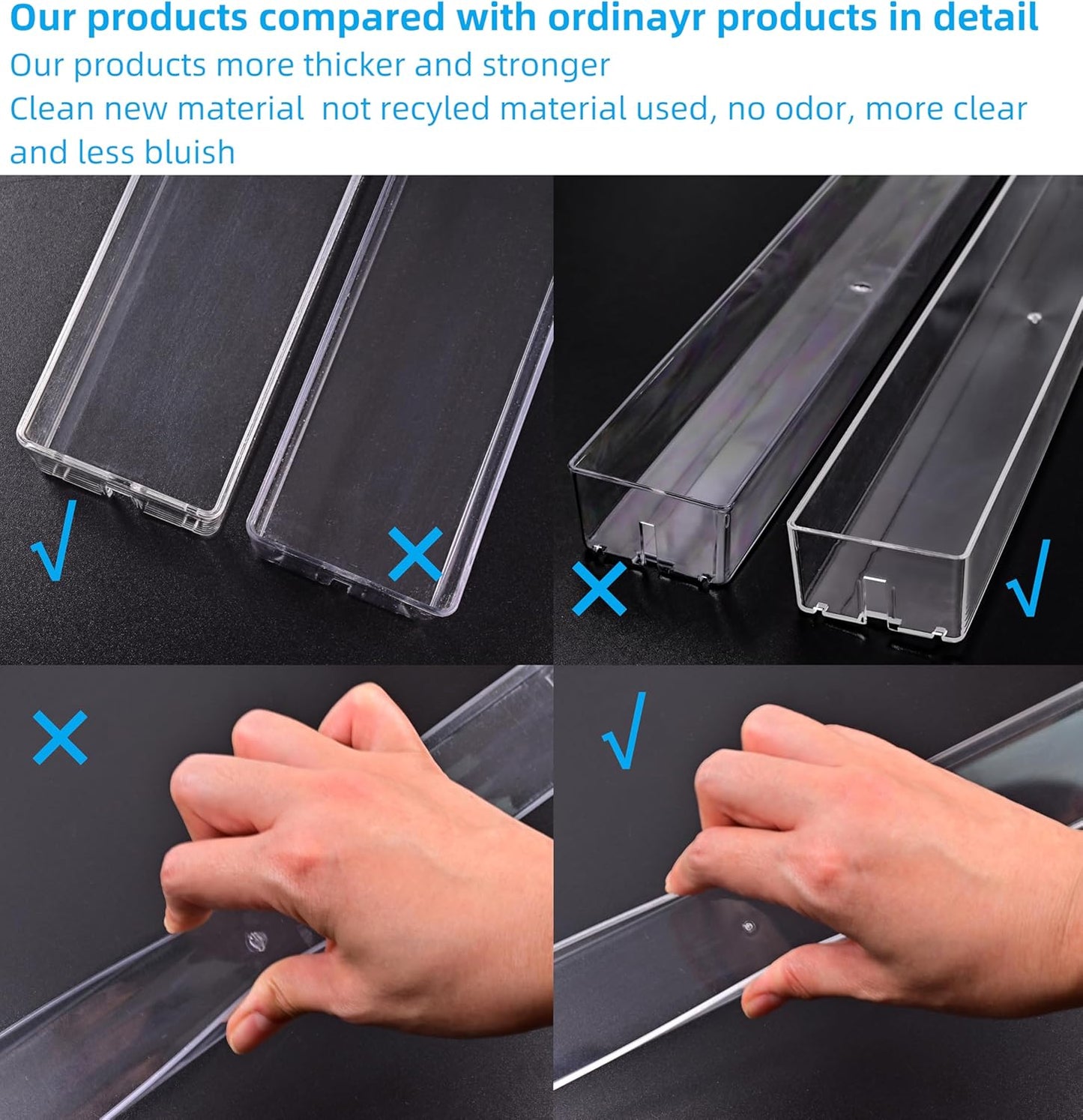 Our products compared with ordinayr products in detail
Our products more thicker and stronger
Clean new material  not recyled material used, no odor, more clear and less bluish

√ ×

× √

× √