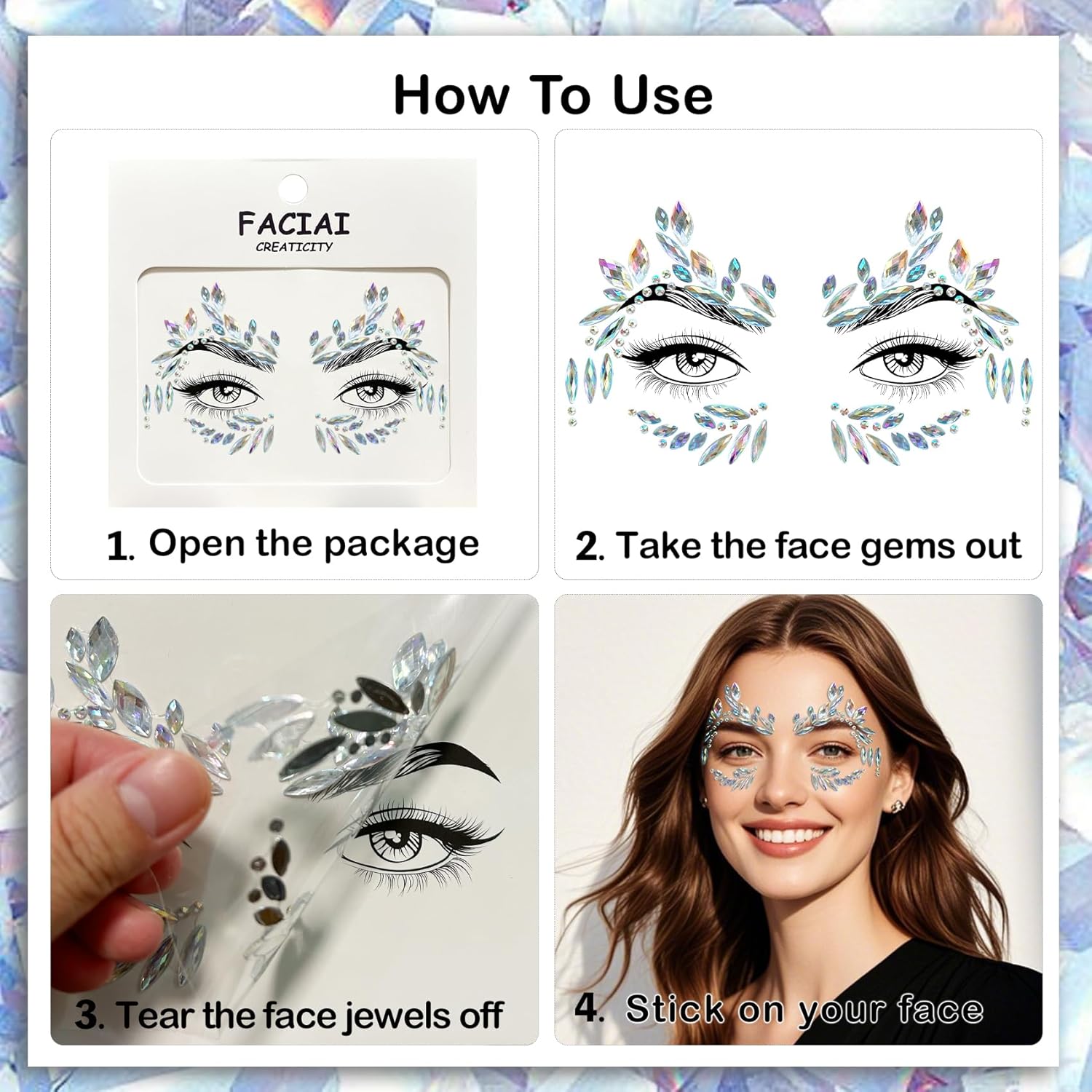 How To Use

FACIAI
CREATICITY

1. Open the package

2. Take the face gems out

3. Tear the face jewels off

4. Stick on your face