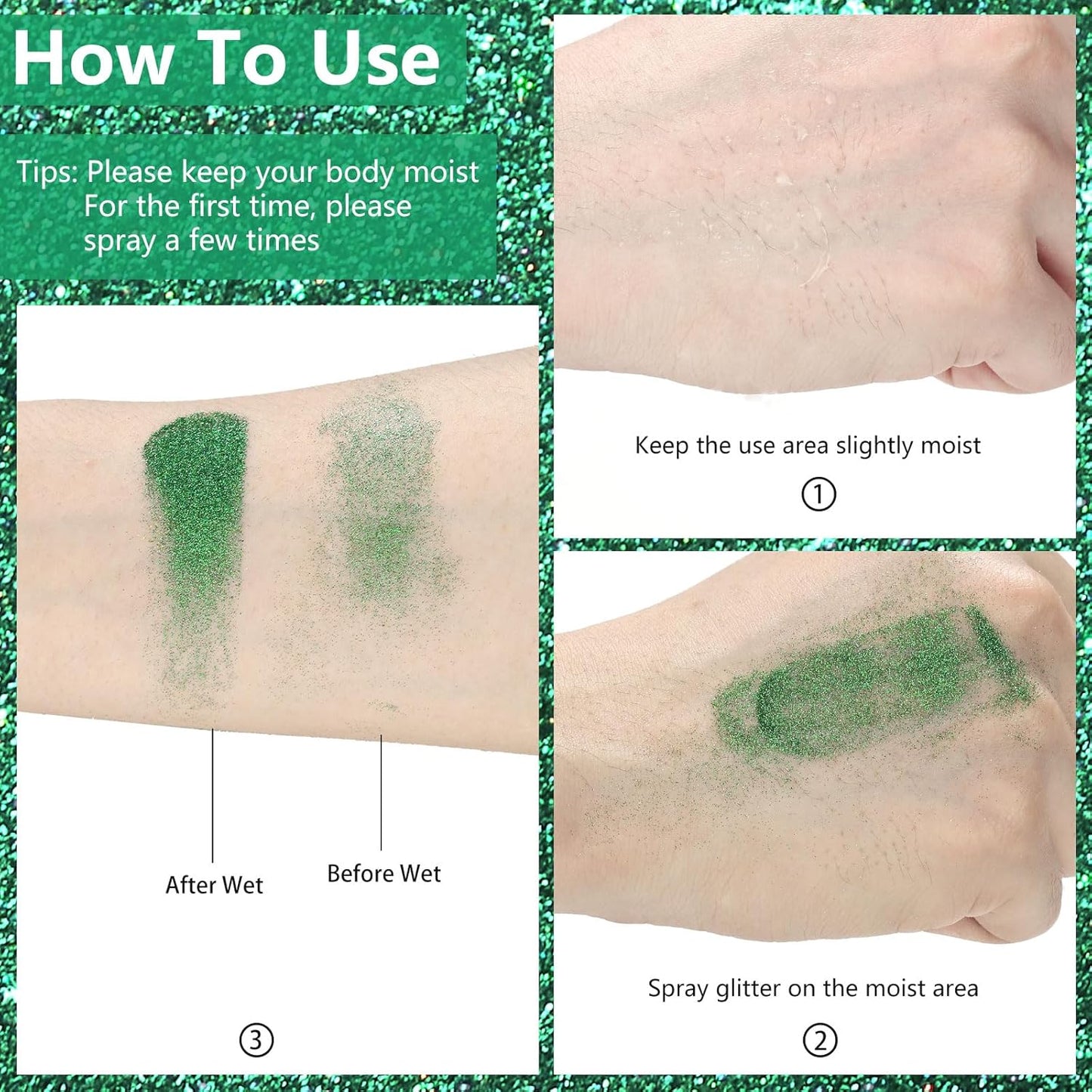 How To Use

Tips: Please keep your body moist
For the first time, please spray a few times

Keep the use area slightly moist

①

Spray glitter on the moist area

②

After Wet

Before Wet

③