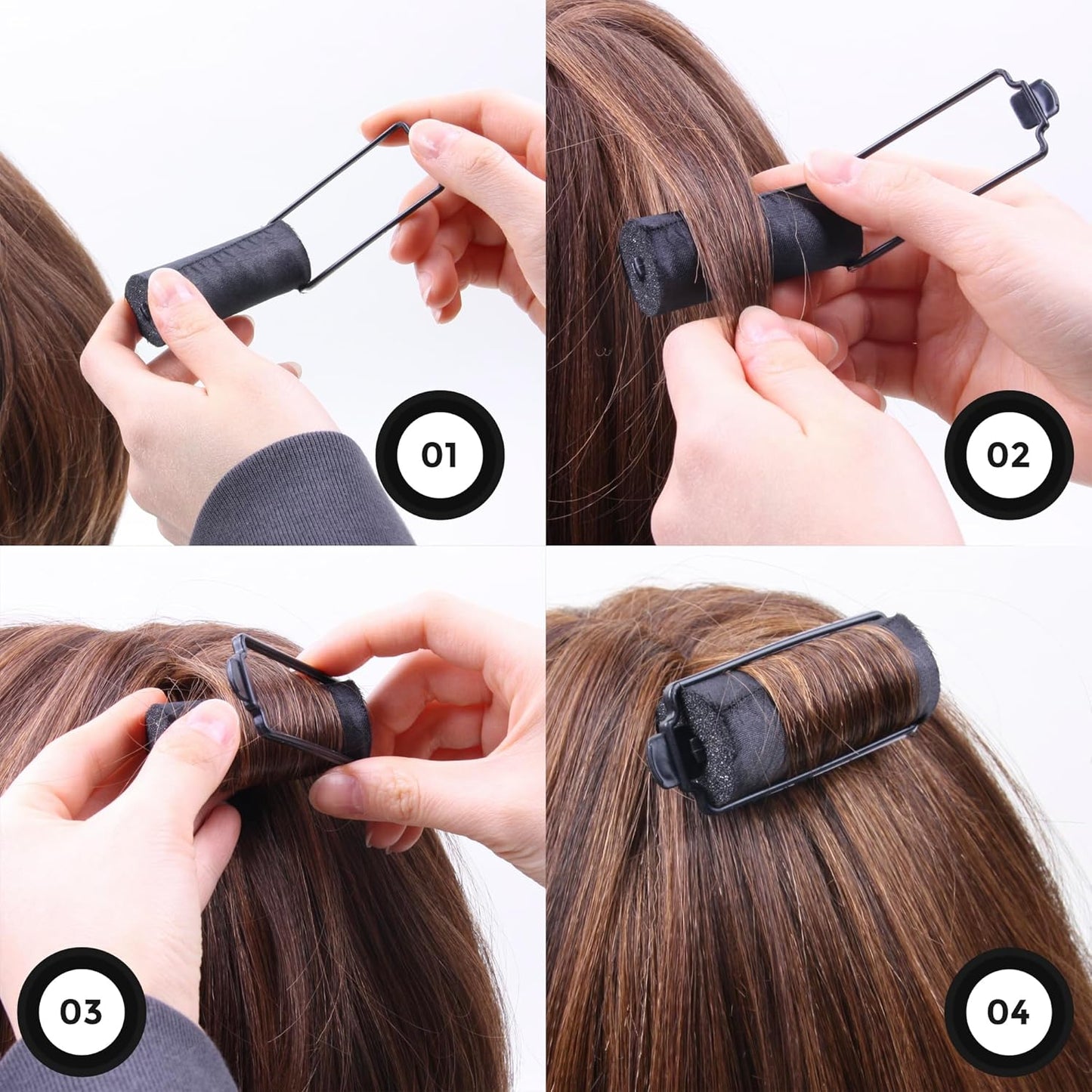 01

02

03

04