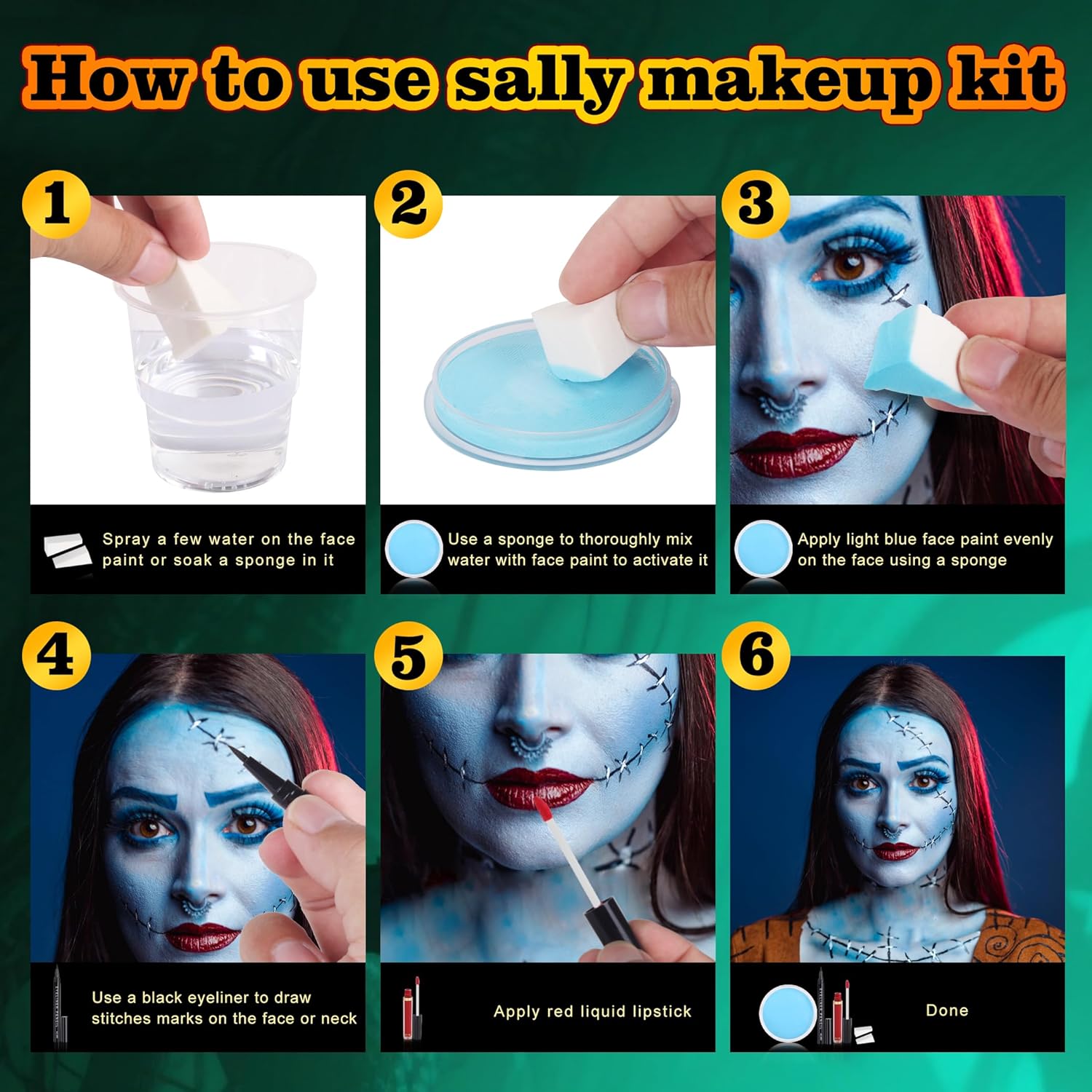 How to use sally makeup kit

1

Spray a few water on the face paint or soak a sponge in it

2

Use a sponge to thoroughly mix water with face paint to activate it

3

Apply light blue face paint evenly on the face using a sponge

4

Use a black eyeliner to draw stitches marks on the face or neck

5

Apply red liquid lipstick

6

Done