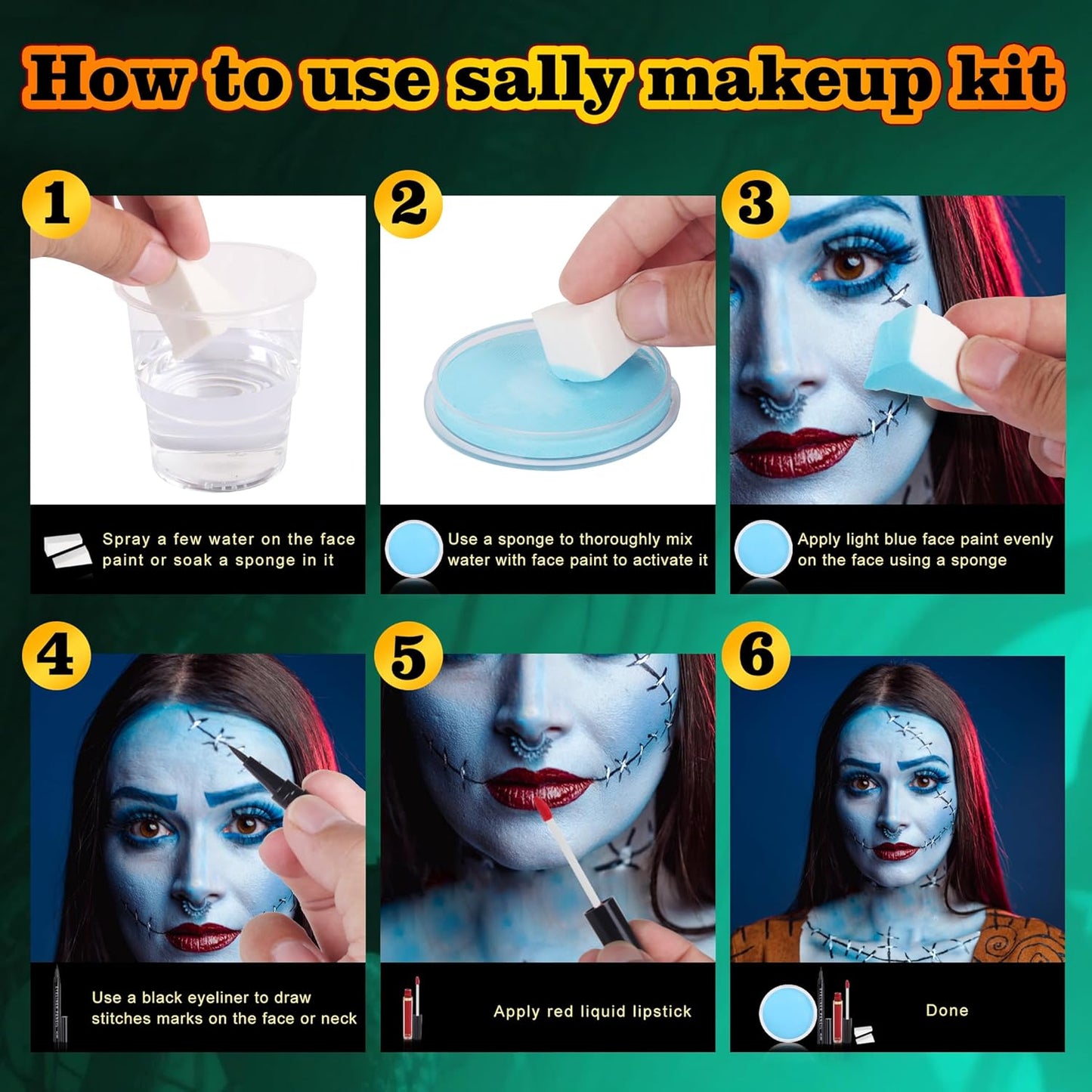 How to use sally makeup kit

1
Spray a few water on the face paint or soak a sponge in it

2
Use a sponge to thoroughly mix water with face paint to activate it

3
Apply light blue face paint evenly on the face using a sponge

4
Use a black eyeliner to draw stitches marks on the face or neck

5
Apply red liquid lipstick

6
Done