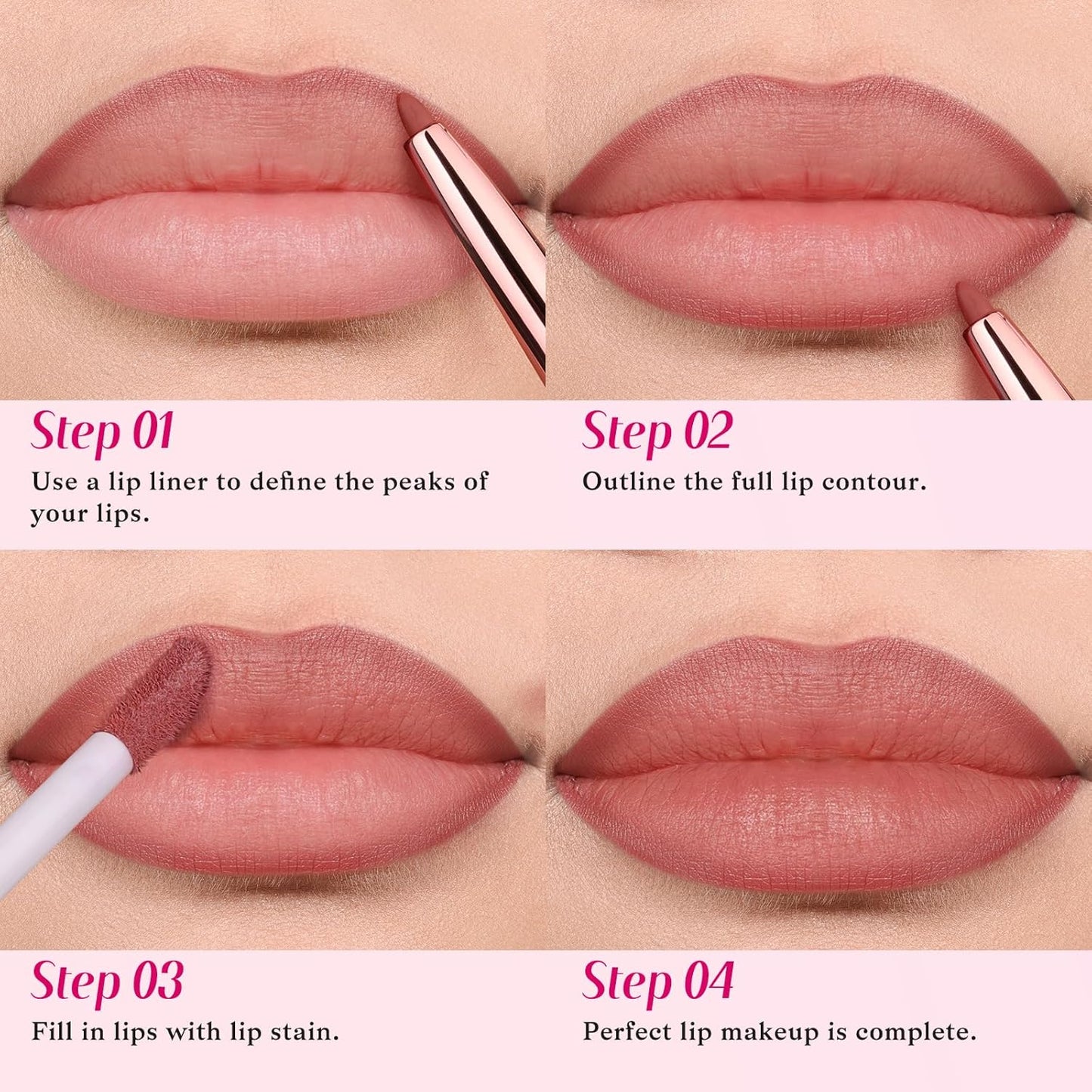 Step 01
Use a lip liner to define the peaks of your lips.

Step 02
Outline the full lip contour.

Step 03
Fill in lips with lip stain.

Step 04
Perfect lip makeup is complete.