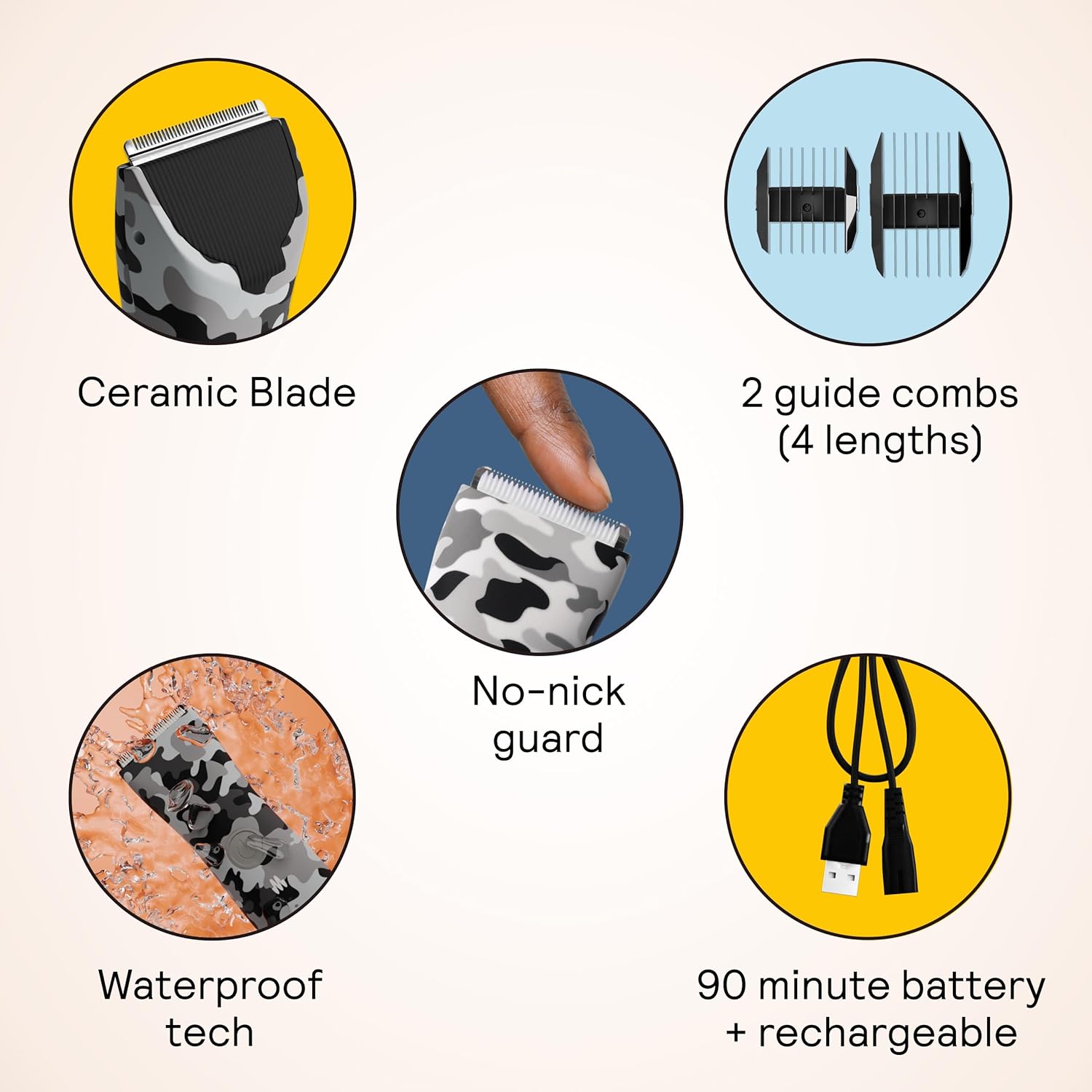 Ceramic Blade

2 guide combs (4 lengths)

No-nick guard

Waterproof tech

90 minute battery + rechargeable