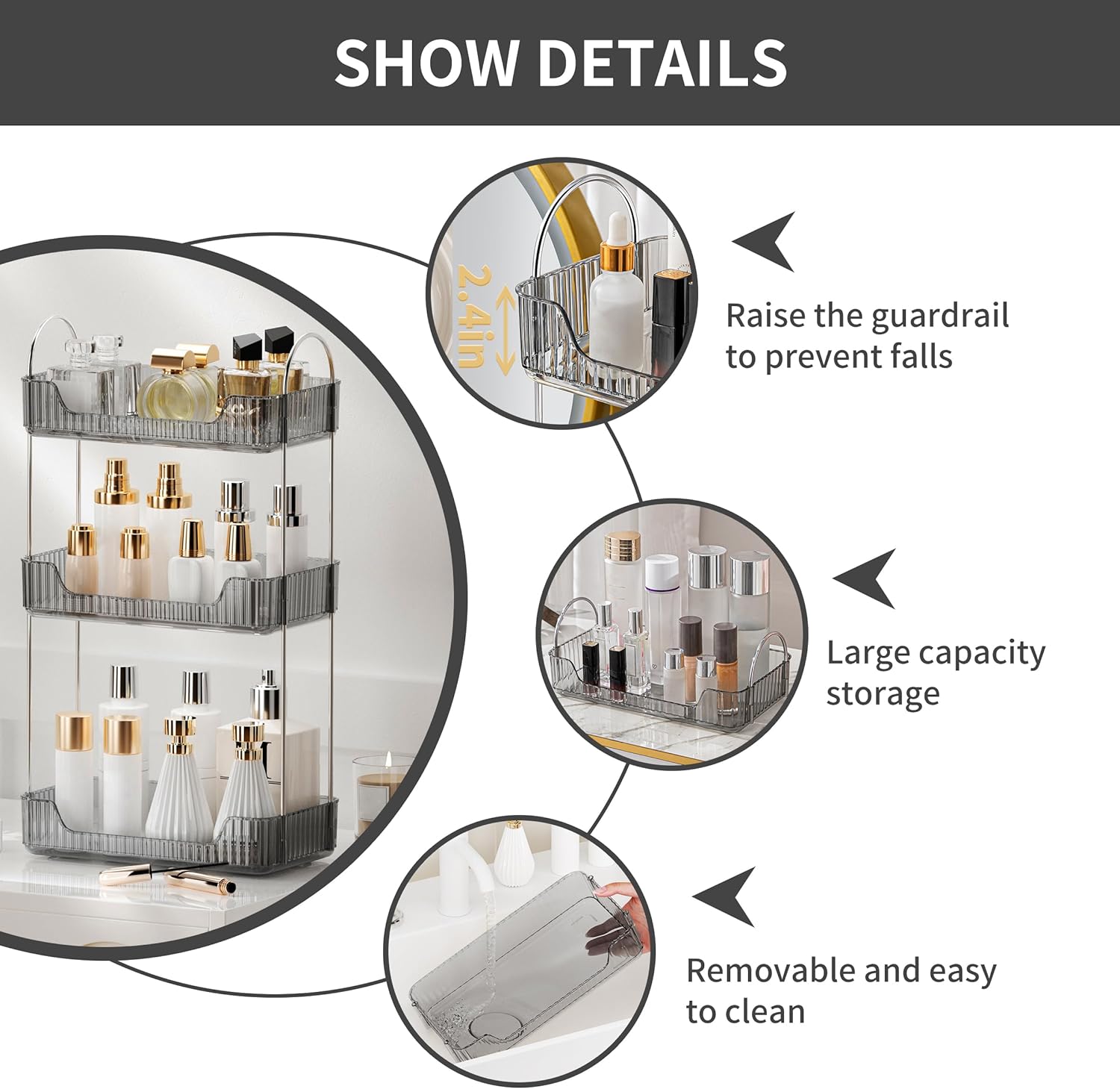 SHOW DETAILS

2.4in

Raise the guardrail to prevent falls

Large capacity storage

Removable and easy to clean