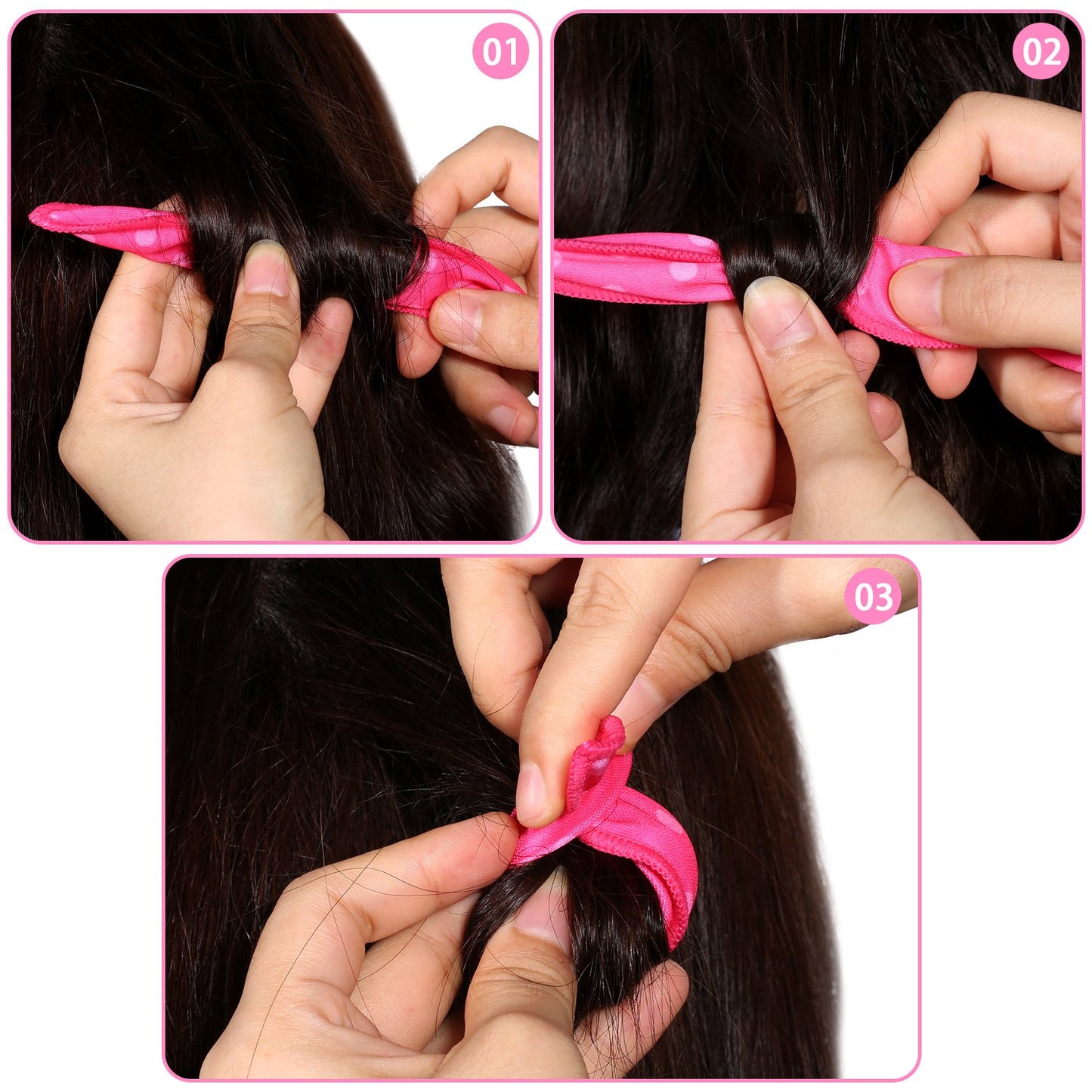 01

02

03