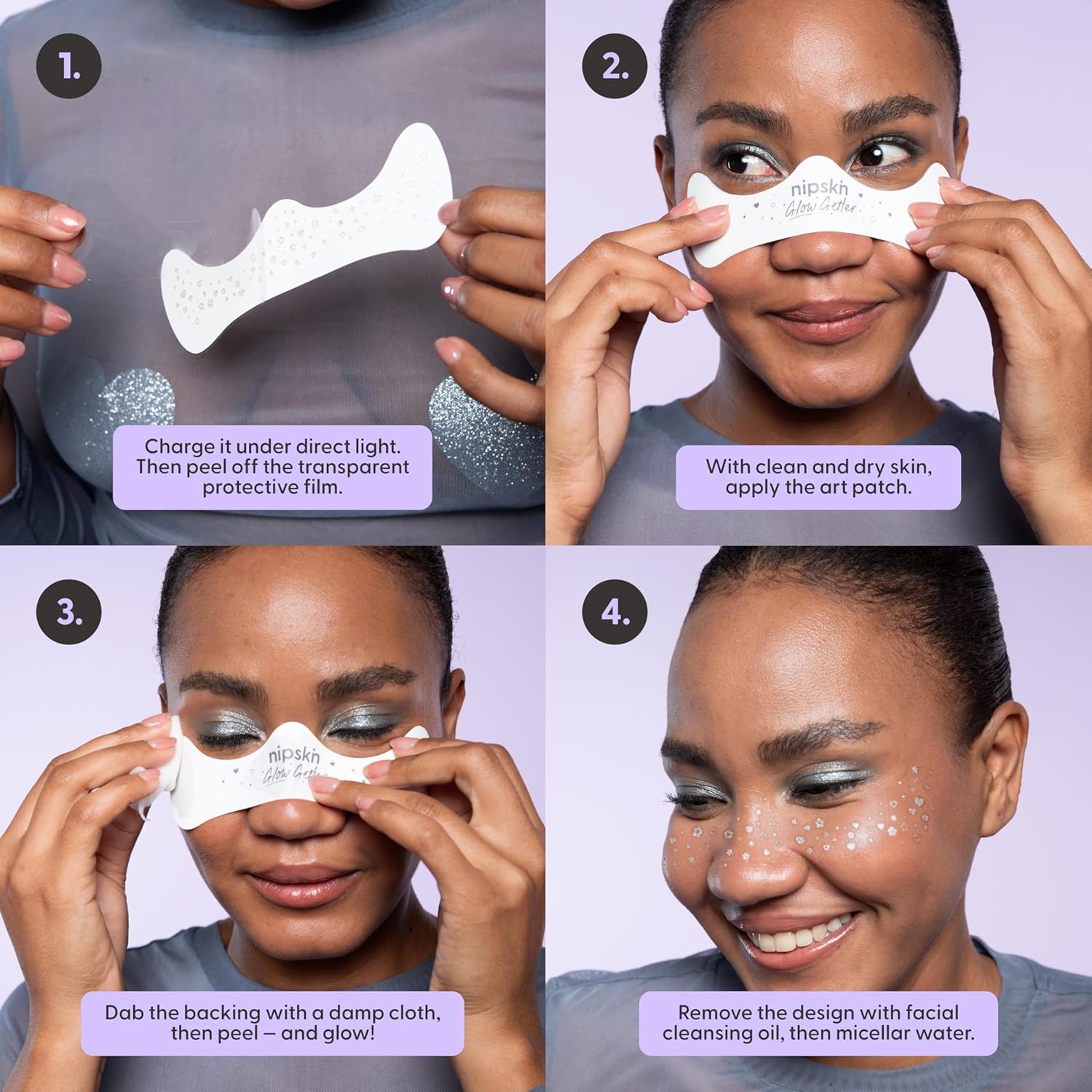 1.

Charge it under direct light. Then peel off the transparent protective film.

2.

nipskn
Glow Getter

With clean and dry skin, apply the art patch.

3.

nipskn
Glow Getter

Dab the backing with a damp cloth, then peel – and glow!

4.

Remove the design with facial cleansing oil, then micellar water.