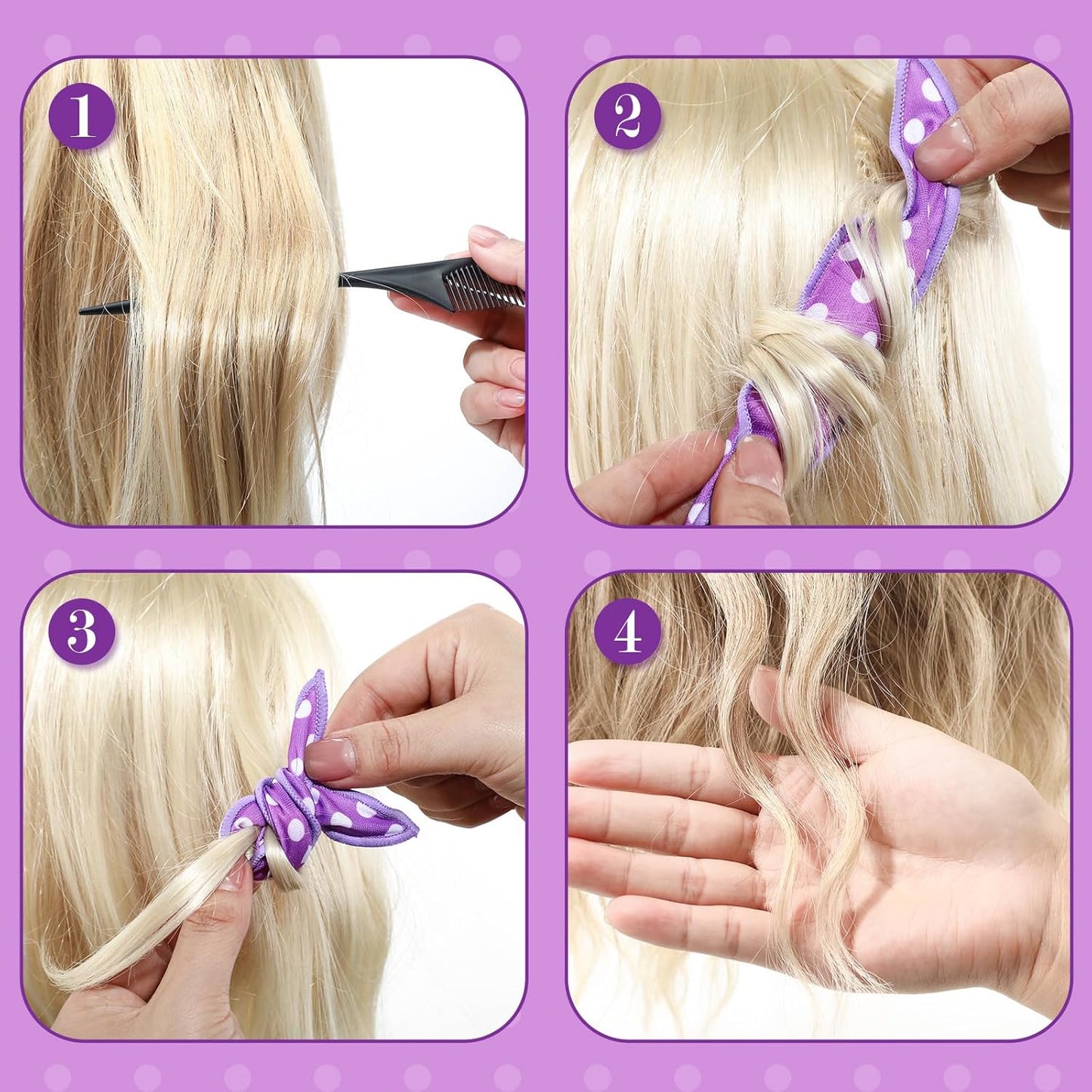 1

2

3

4