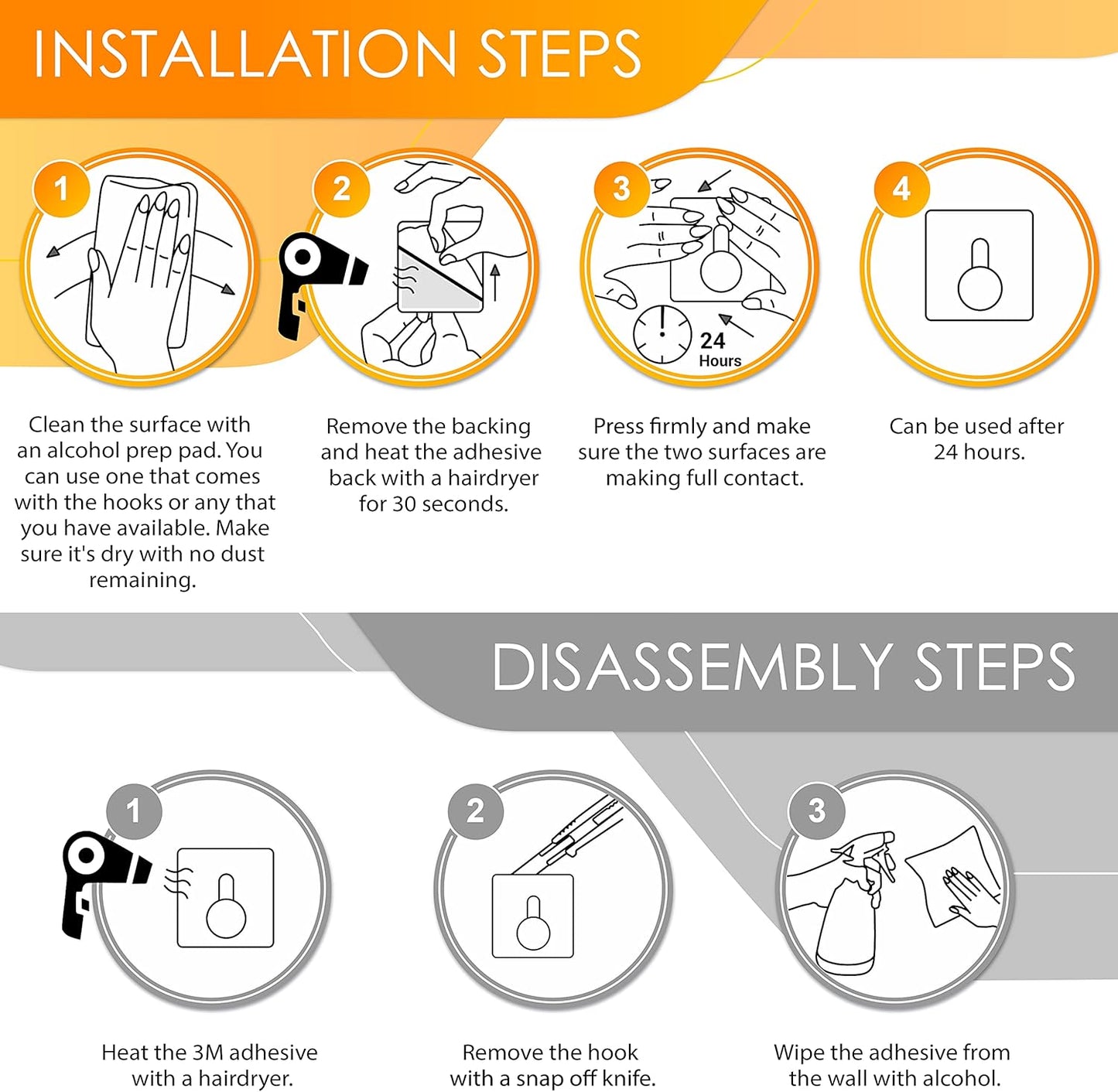 INSTALLATION STEPS

1

2

3

24 Hours

4

Clean the surface with an alcohol prep pad. You can use one that comes with the hooks or any that you have available. Make sure it's dry with no dust remaining.

Remove the backing and heat the adhesive back with a hairdryer for 30 seconds.

Press firmly and make sure the two surfaces are making full contact.

Can be used after 24 hours.

DISASSEMBLY STEPS

1

2

3

Heat the 3M adhesive with a hairdryer.

Remove the hook with a snap off knife.

Wipe the adhesive from the wall with alcohol.