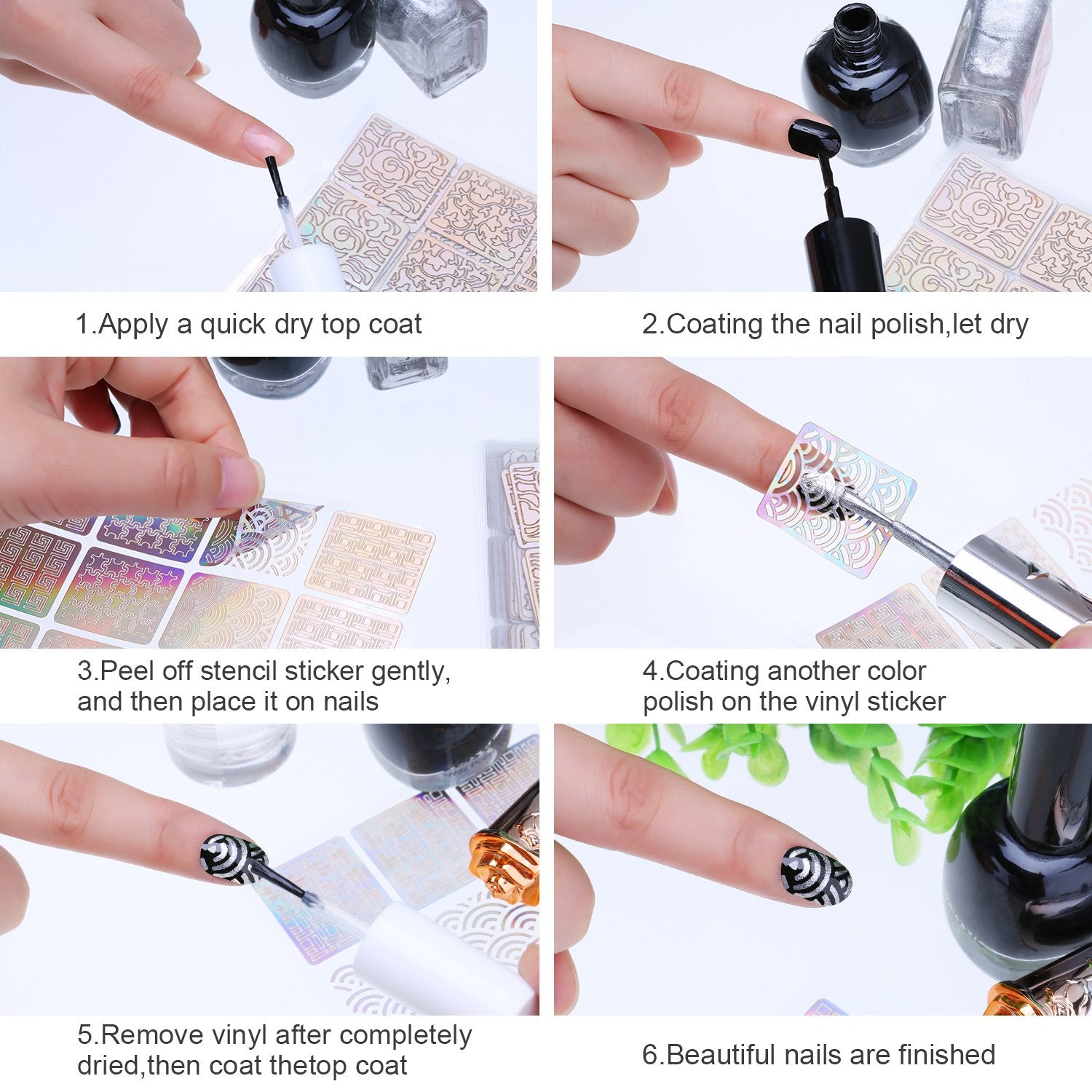 1.Apply a quick dry top coat

2.Coating the nail polish,let dry

3.Peel off stencil sticker gently, and then place it on nails

4.Coating another color polish on the vinyl sticker

5.Remove vinyl after completely dried,then coat thetop coat

6.Beautiful nails are finished