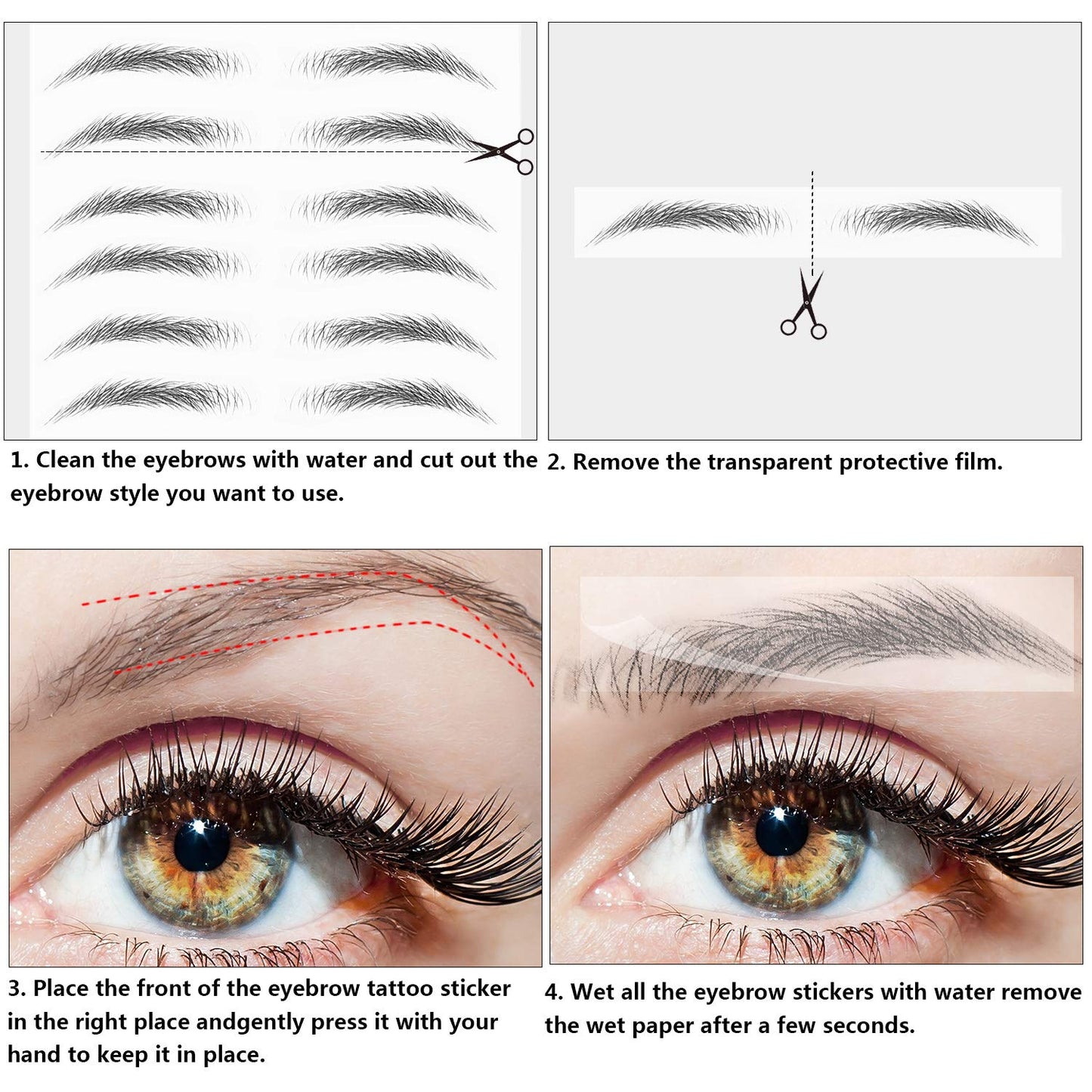 1. Clean the eyebrows with water and cut out the eyebrow style you want to use.

2. Remove the transparent protective film.

3. Place the front of the eyebrow tattoo sticker in the right place andgently press it with your hand to keep it in place.

4. Wet all the eyebrow stickers with water remove the wet paper after a few seconds.