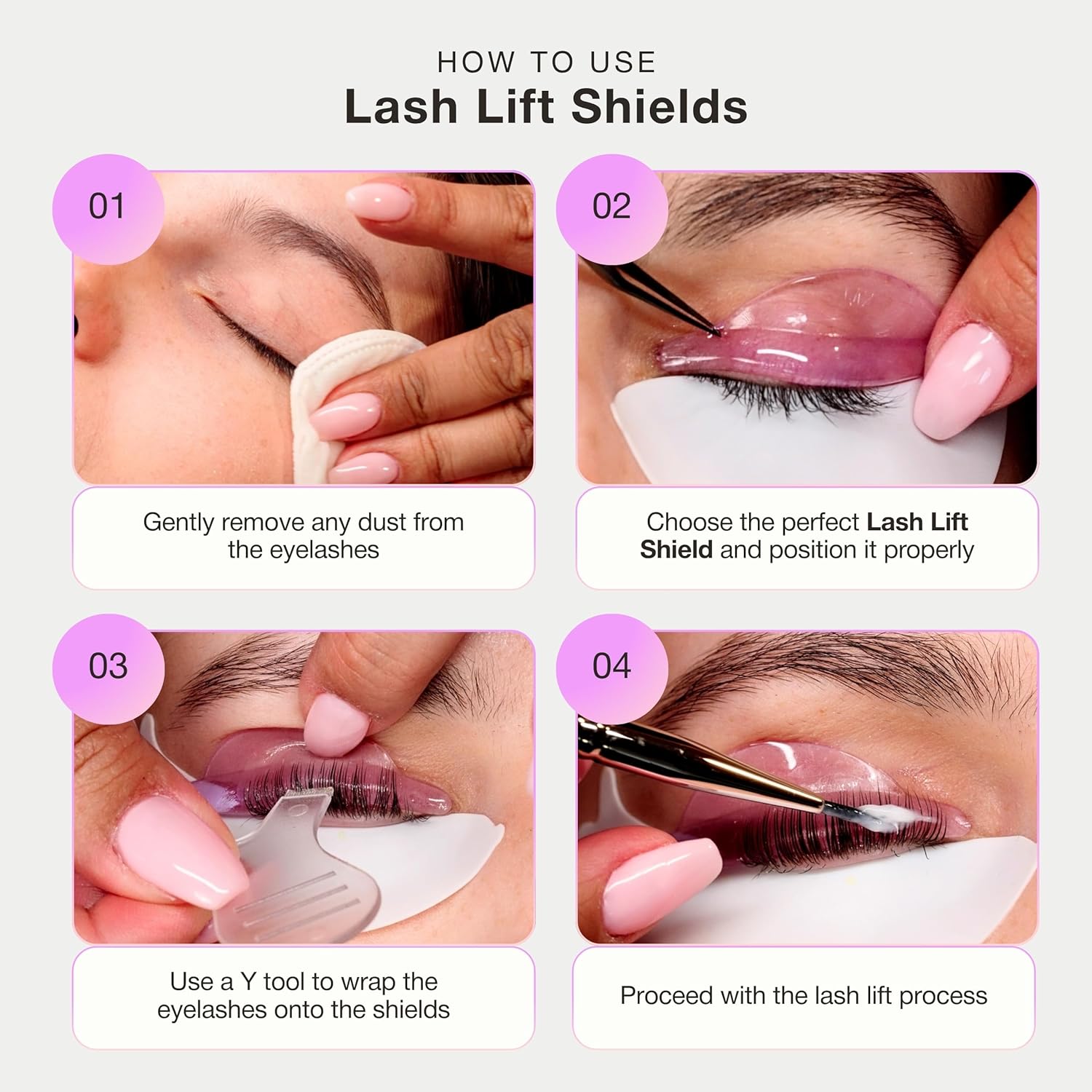 HOW TO USE
Lash Lift Shields

01

Gently remove any dust from the eyelashes

02

Choose the perfect Lash Lift Shield and position it properly

03

Use a Y tool to wrap the eyelashes onto the shields

04

Proceed with the lash lift process