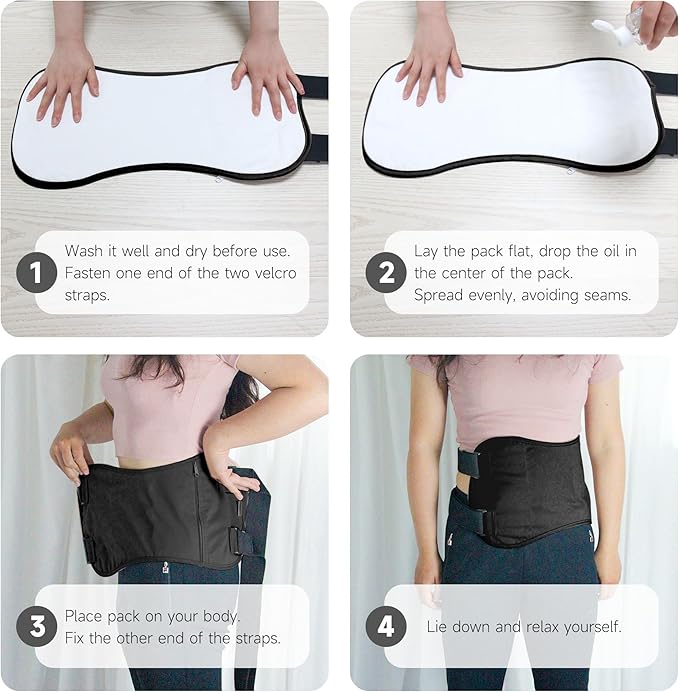 1 Wash it well and dry before use. Fasten one end of the two velcro straps.

2 Lay the pack flat, drop the oil in the center of the pack. Spread evenly, avoiding seams.

3 Place pack on your body. Fix the other end of the straps.

4 Lie down and relax yourself.