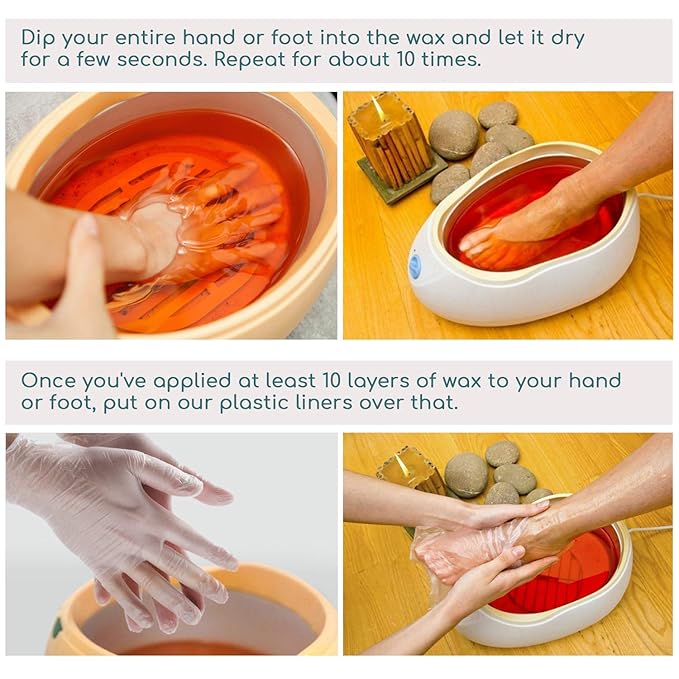 Dip your entire hand or foot into the wax and let it dry for a few seconds. Repeat for about 10 times.

Once you've applied at least 10 layers of wax to your hand or foot, put on our plastic liners over that.