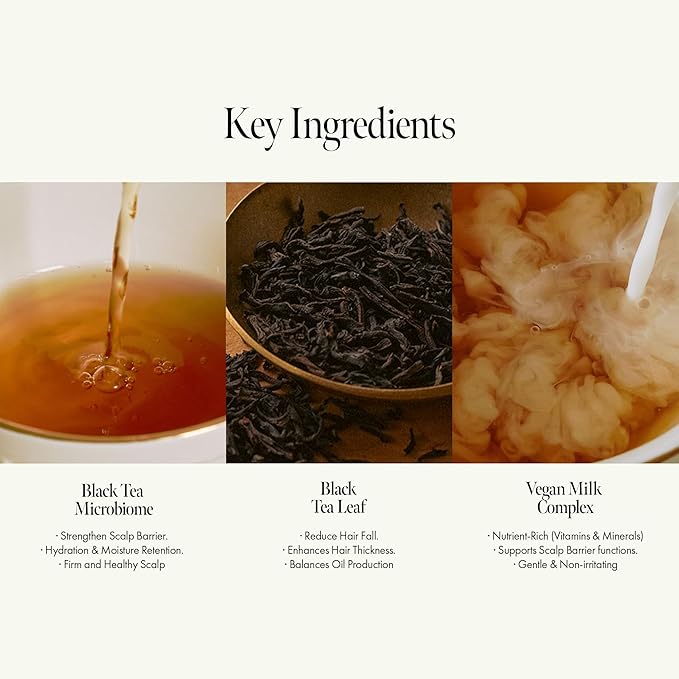 Key Ingredients

Black Tea Microbiome

· Strengthen Scalp Barrier.
· Hydration & Moisture Retention.
· Firm and Healthy Scalp

Black Tea Leaf

· Reduce Hair Fall.
· Enhances Hair Thickness.
· Balances Oil Production

Vegan Milk Complex

· Nutrient-Rich (Vitamins & Minerals)
· Supports Scalp Barrier functions.
· Gentle & Non-irritating