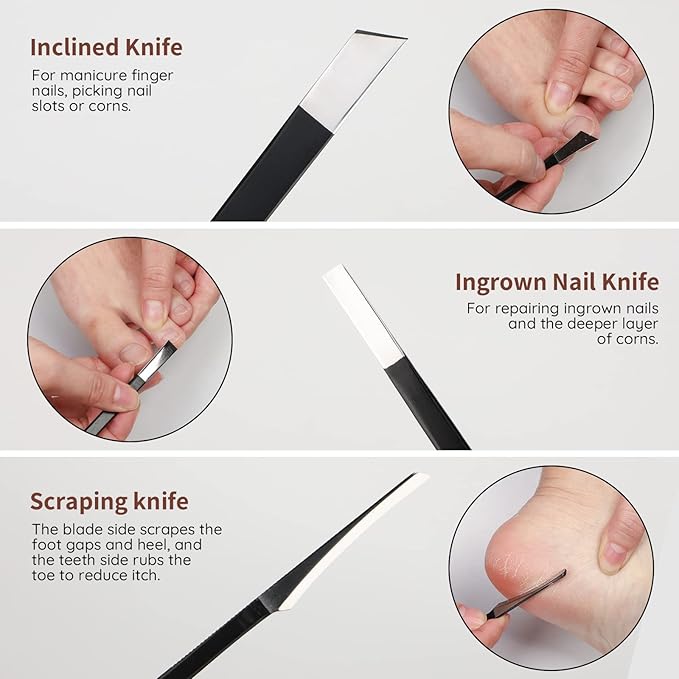 Inclined Knife
For manicure finger nails, picking nail slots or corns.

Ingrown Nail Knife
For repairing ingrown nails and the deeper layer of corns.

Scraping knife
The blade side scrapes the foot gaps and heel, and the teeth side rubs the toe to reduce itch.