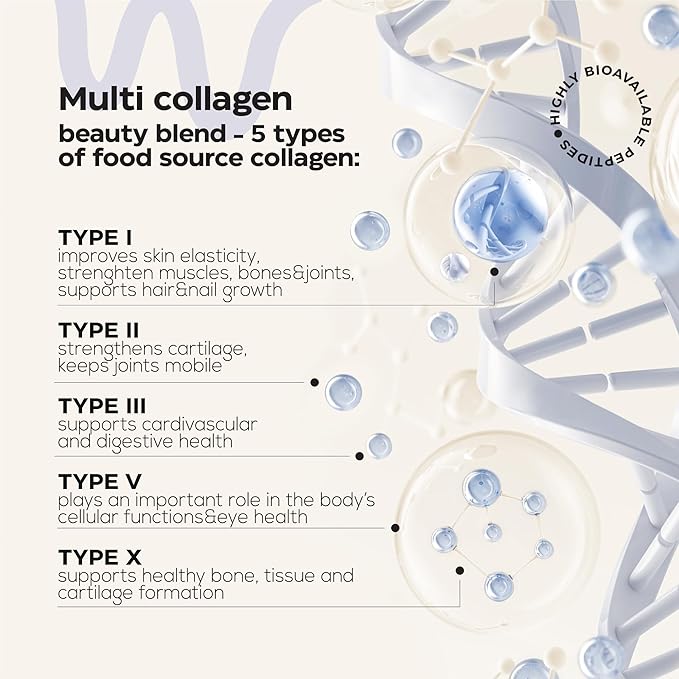 Multi collagen
beauty blend - 5 types of food source collagen:

HIGHLY BIOAVAILABLE PEPTIDES

TYPE I
improves skin elasticity, strenghten muscles, bones&joints, supports hair&nail growth

TYPE II
strengthens cartilage, keeps joints mobile

TYPE III
supports cardivascular and digestive health

TYPE V
plays an important role in the body's cellular functions&eye health

TYPE X
supports healthy bone, tissue and cartilage formation