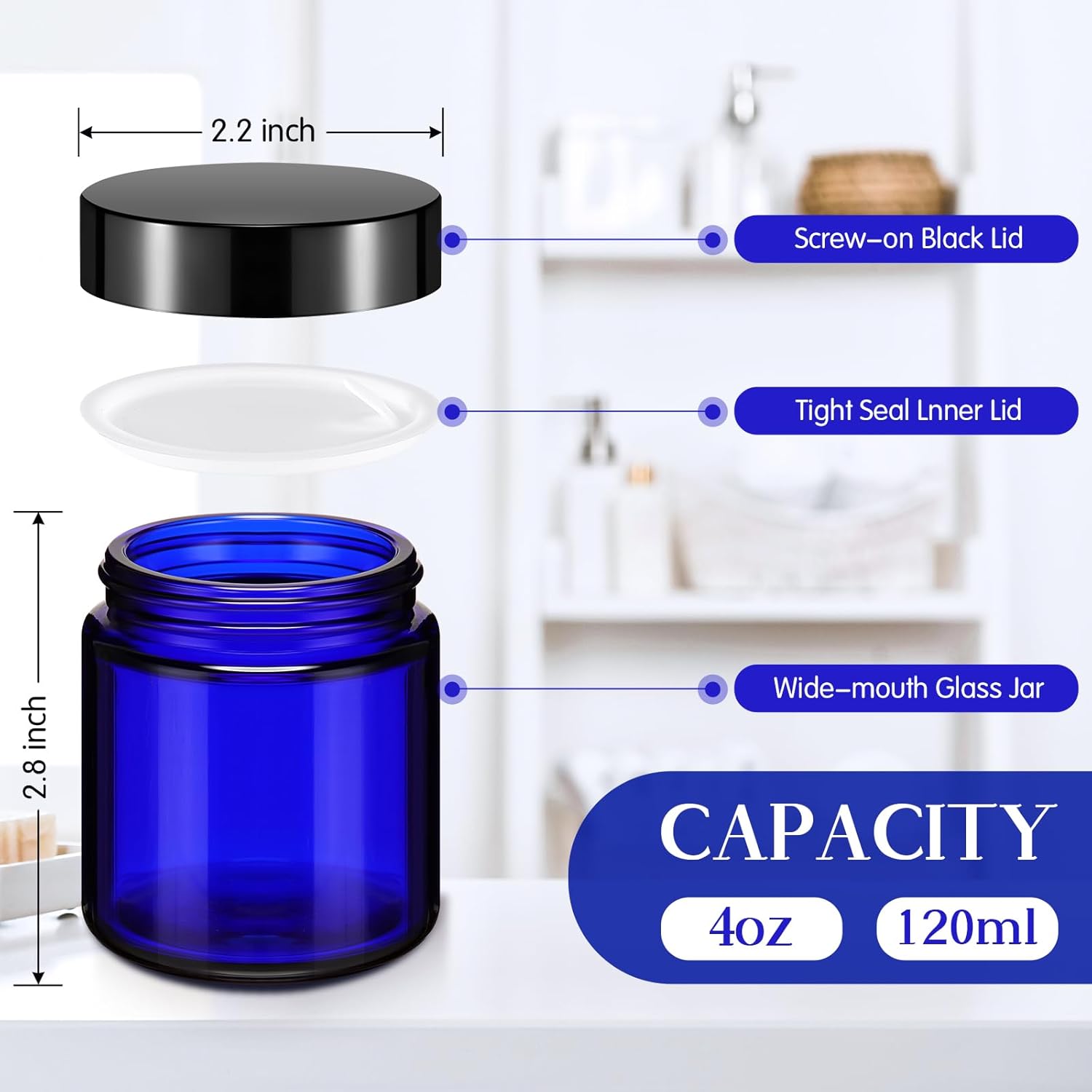 2.2 inch

Screw–on Black Lid

Tight Seal Lnner Lid

2.8 inch

Wide–mouth Glass Jar

CAPACITY

4oz

120ml