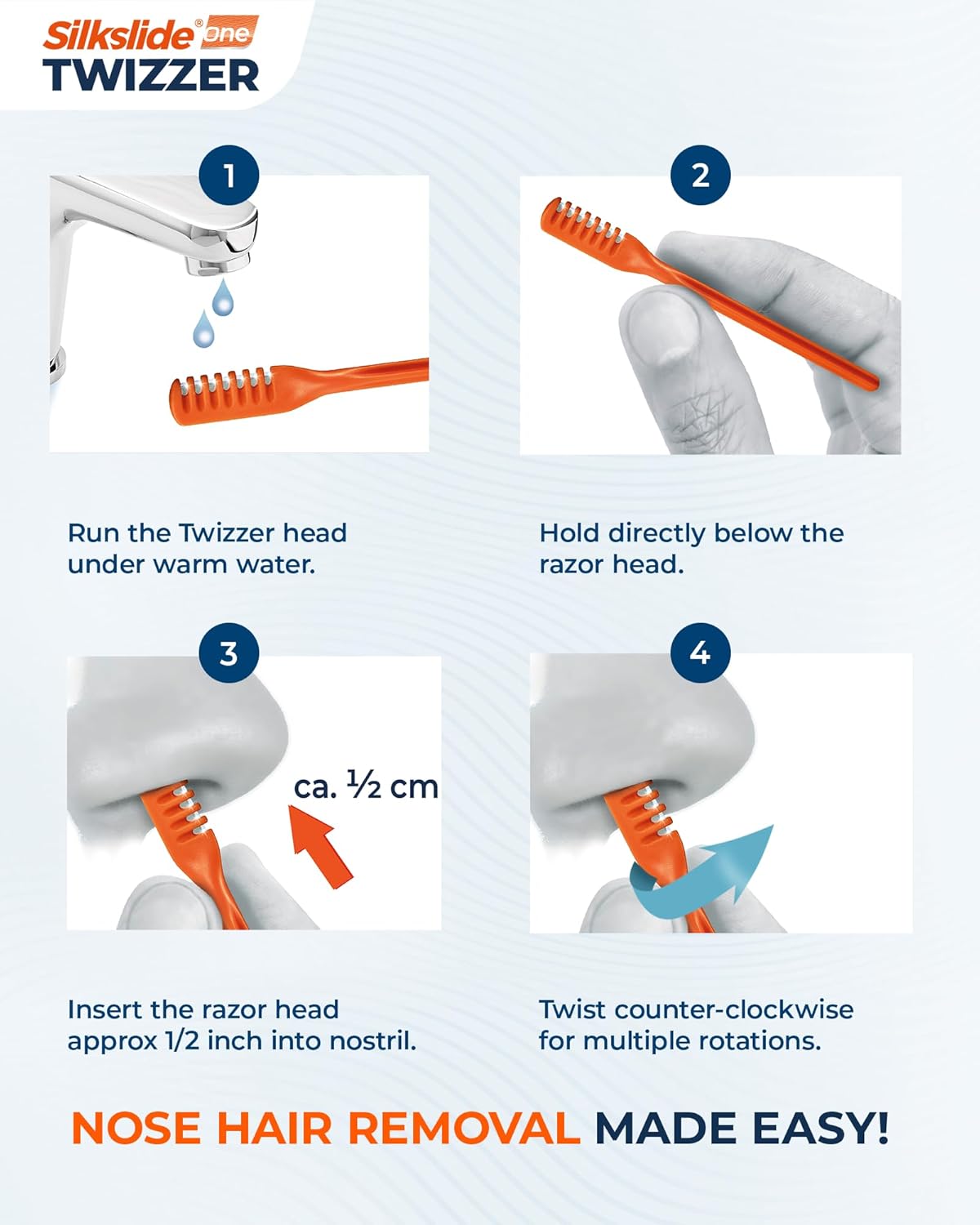 Silkslide® one
TWIZZER

1

Run the Twizzer head under warm water.

2

Hold directly below the razor head.

3

ca. ½ cm

Insert the razor head approx 1/2 inch into nostril.

4

Twist counter-clockwise for multiple rotations.

NOSE HAIR REMOVAL MADE EASY!