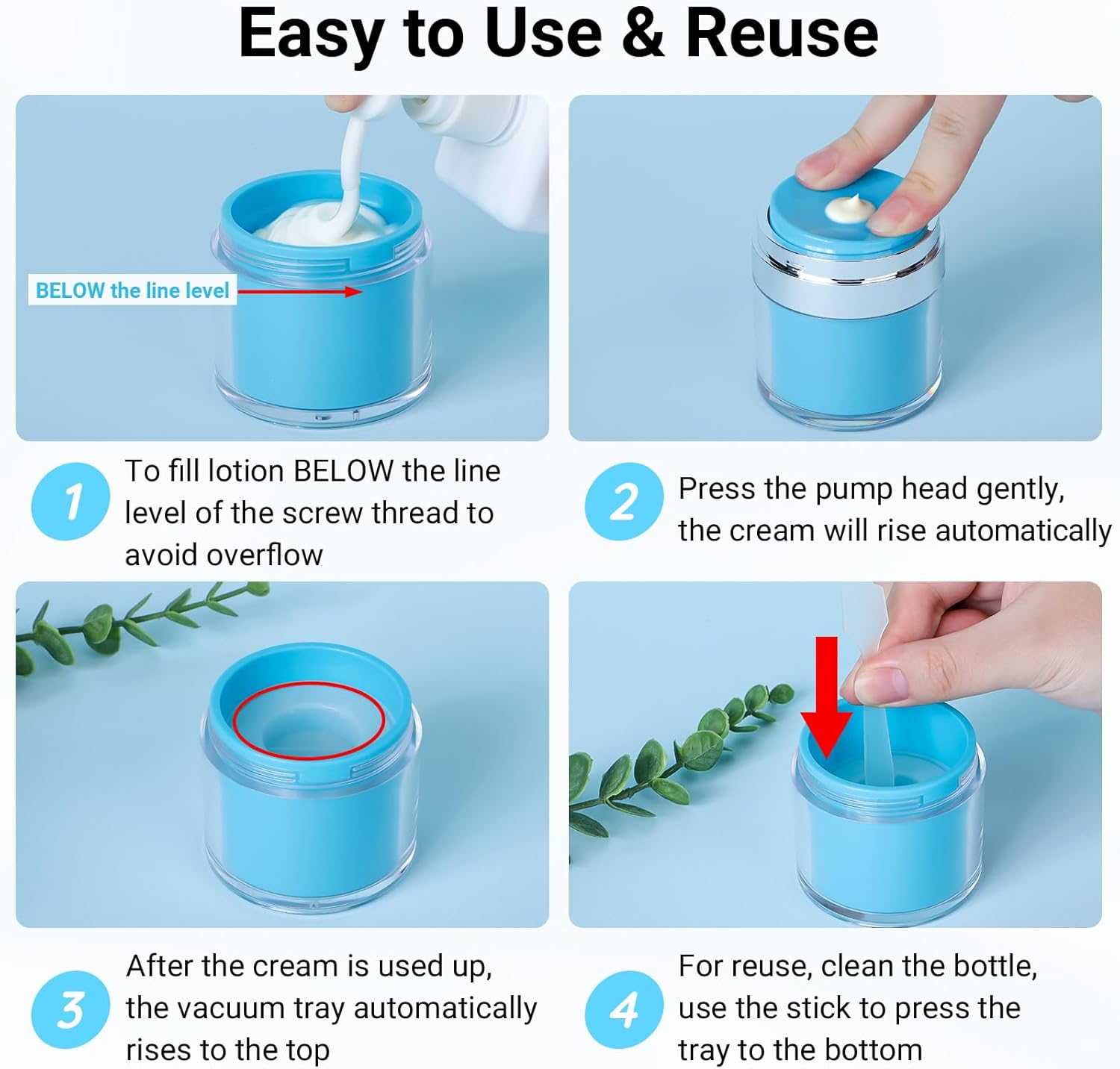 Easy to Use & Reuse

BELOW the line level

1 To fill lotion BELOW the line level of the screw thread to avoid overflow

2 Press the pump head gently, the cream will rise automatically

3 After the cream is used up, the vacuum tray automatically rises to the top

4 For reuse, clean the bottle, use the stick to press the tray to the bottom