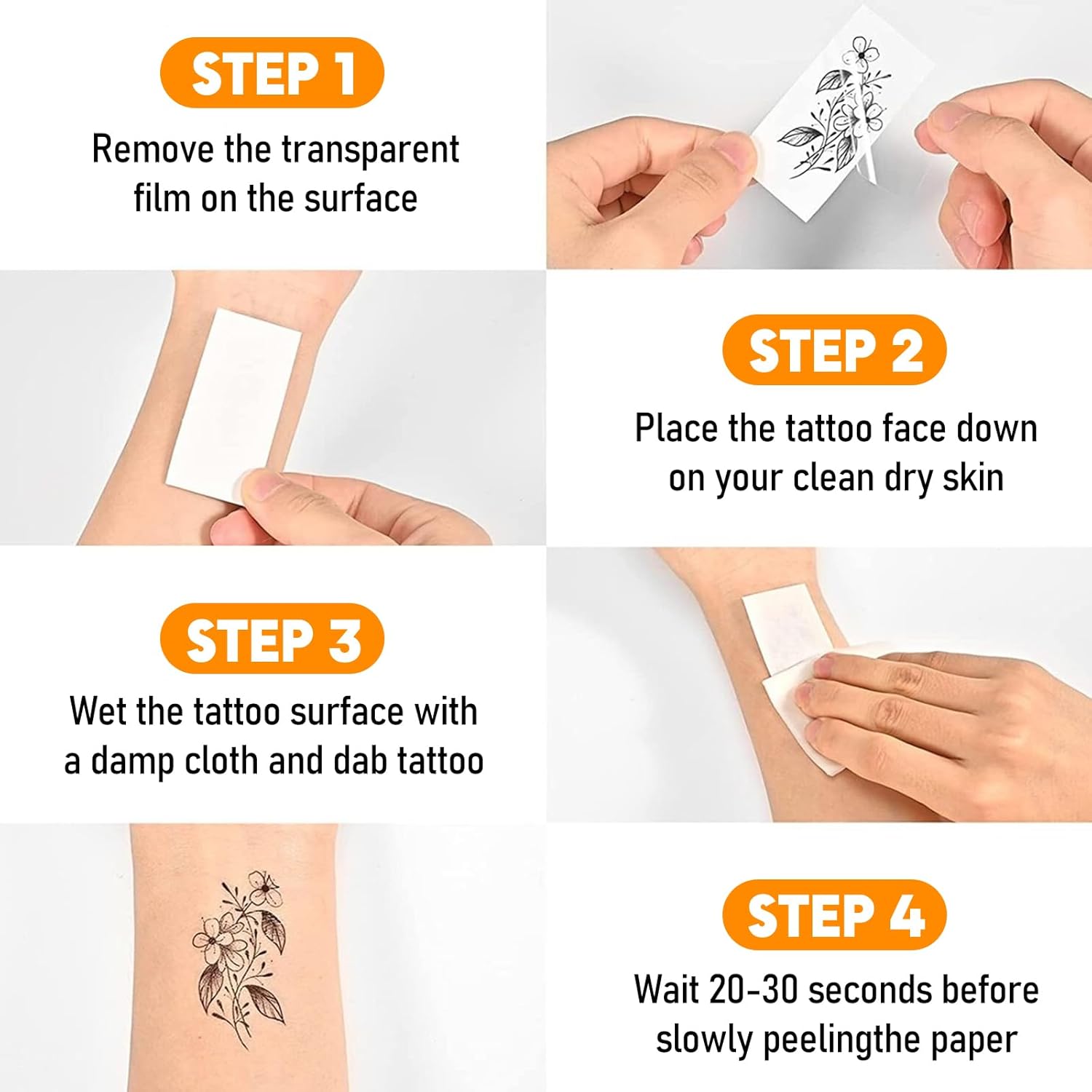 STEP 1

Remove the transparent film on the surface

STEP 2

Place the tattoo face down on your clean dry skin

STEP 3

Wet the tattoo surface with a damp cloth and dab tattoo

STEP 4

Wait 20-30 seconds before slowly peelingthe paper