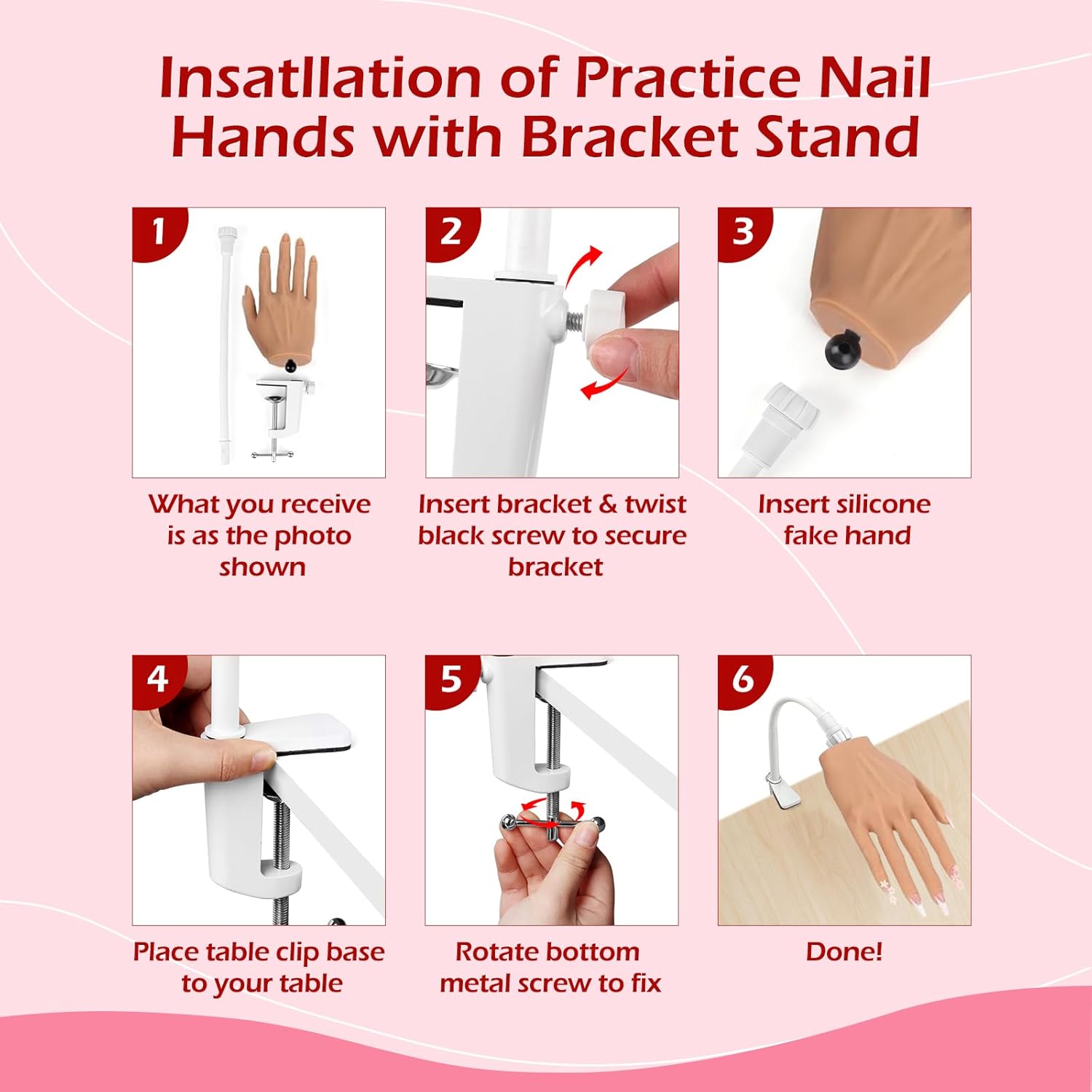 Insatllation of Practice Nail Hands with Bracket Stand

1

What you receive is as the photo shown

2

Insert bracket & twist black screw to secure bracket

3

Insert silicone fake hand

4

Place table clip base to your table

5

Rotate bottom metal screw to fix

6

Done!