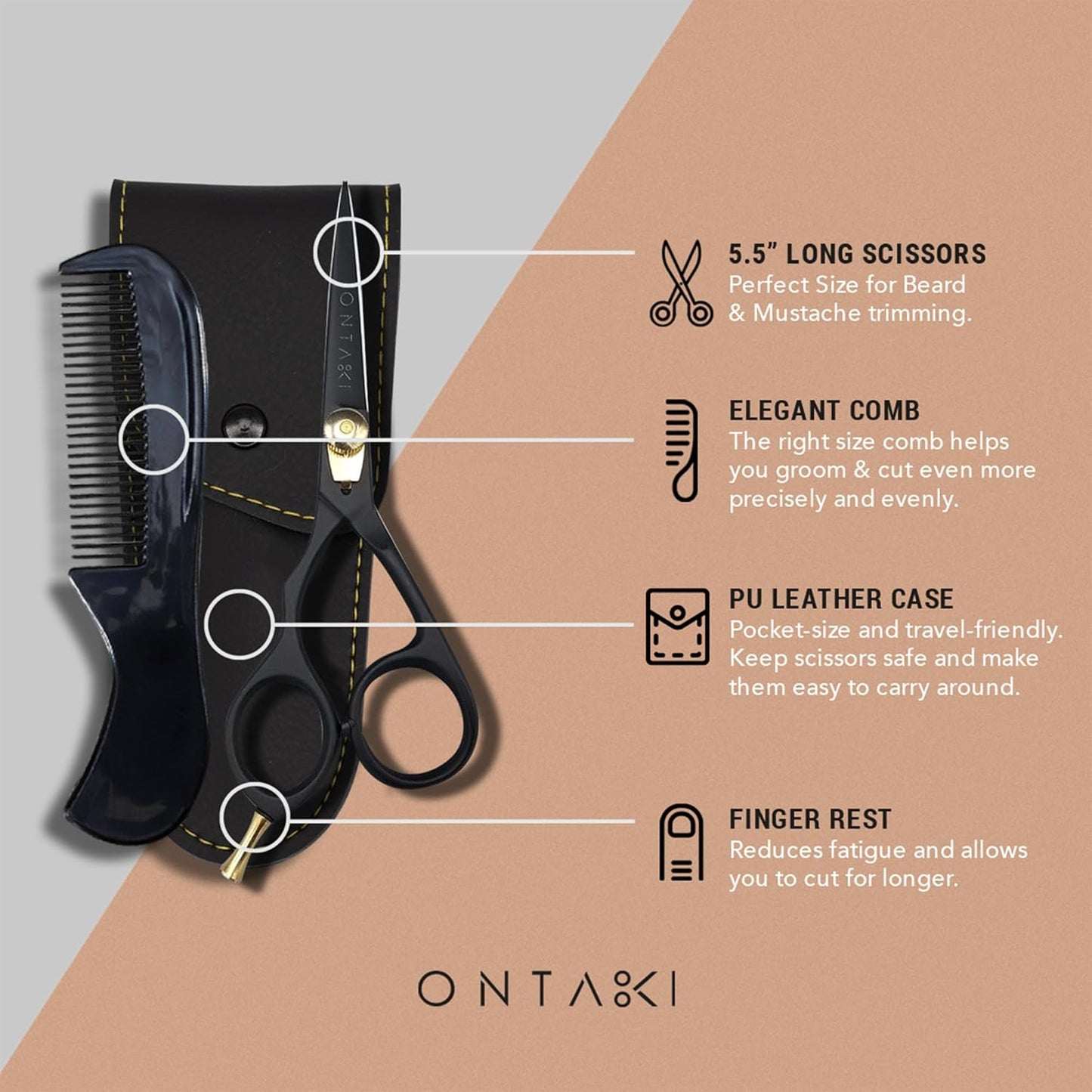 ONTAKI

5.5" LONG SCISSORS
Perfect Size for Beard & Mustache trimming.

ELEGANT COMB
The right size comb helps you groom & cut even more precisely and evenly.

PU LEATHER CASE
Pocket-size and travel-friendly. Keep scissors safe and make them easy to carry around.

FINGER REST
Reduces fatigue and allows you to cut for longer.

ONTAKI