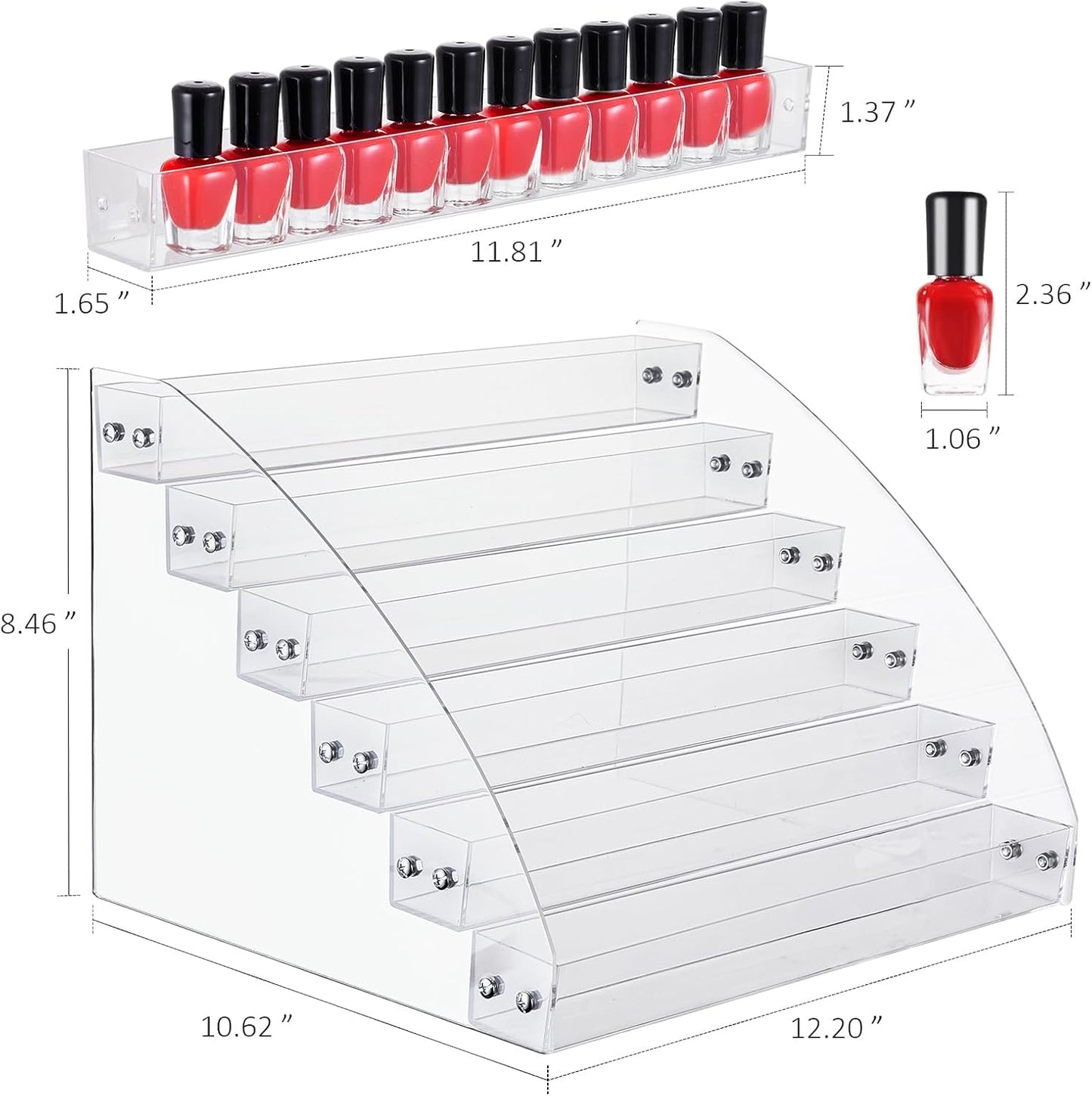 1.37 ″

11.81 ″

1.65 ″

2.36 ″

1.06 ″

8.46 ″

10.62 ″

12.20 ″