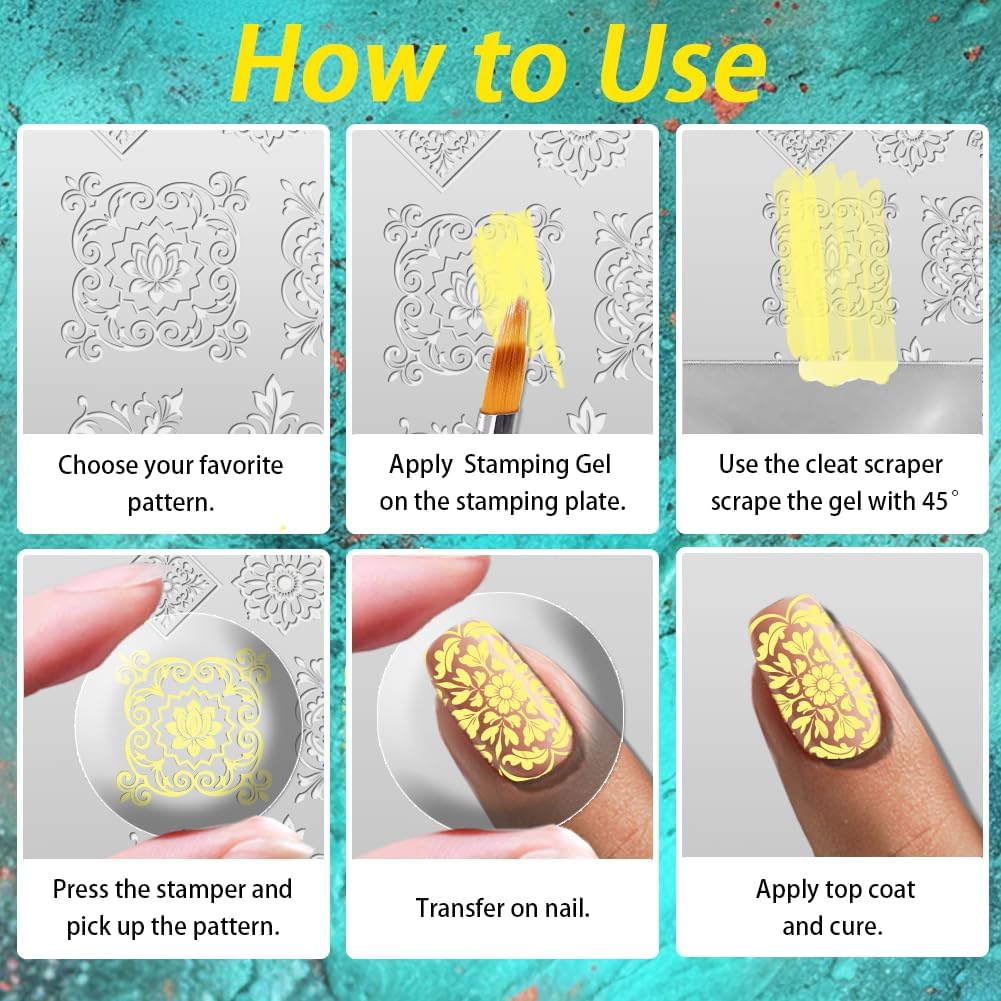 How to Use

Choose your favorite pattern.

Apply  Stamping Gel on the stamping plate.

Use the cleat scraper scrape the gel with 45°

Press the stamper and pick up the pattern.

Transfer on nail.

Apply top coat and cure.