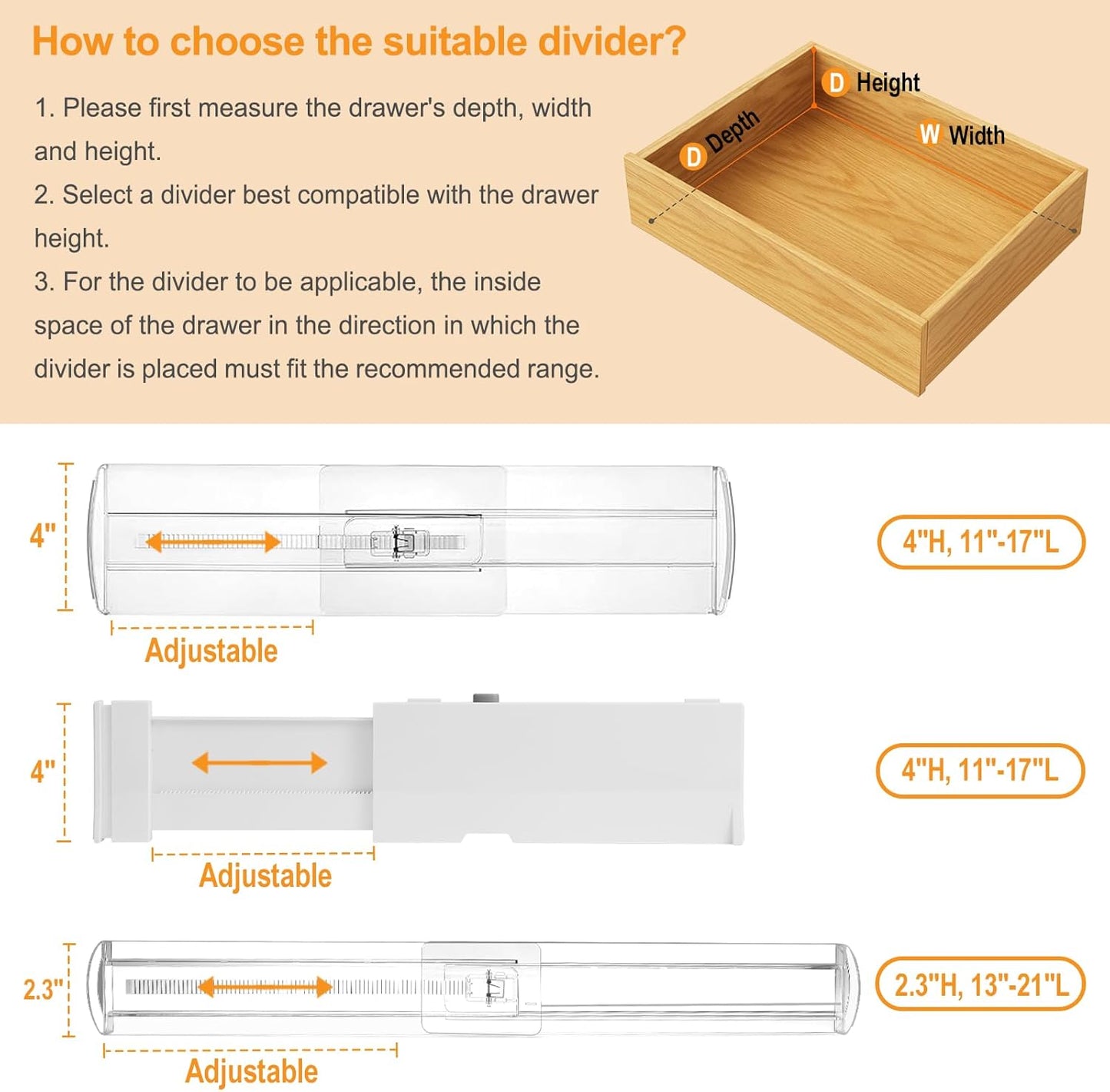 How to choose the suitable divider?

1. Please first measure the drawer's depth, width and height.
2. Select a divider best compatible with the drawer height.
3. For the divider to be applicable, the inside space of the drawer in the direction in which the divider is placed must fit the recommended range.

D Height
D Depth
W Width

4"
Adjustable
4"H, 11"-17"L

4"
Adjustable
4"H, 11"-17"L

2.3"
Adjustable
2.3"H, 13"-21"L