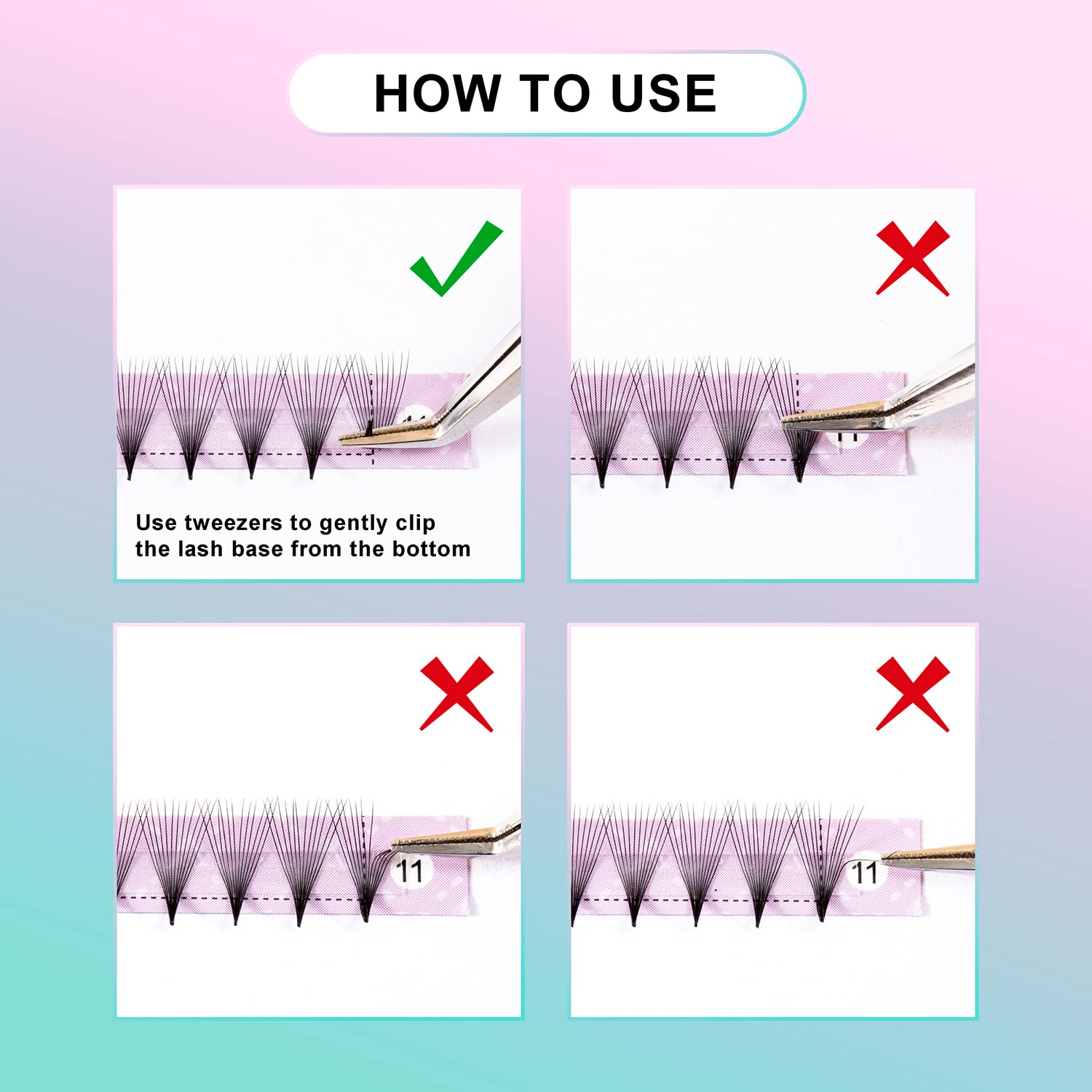 HOW TO USE

Use tweezers to gently clip the lash base from the bottom

11

11