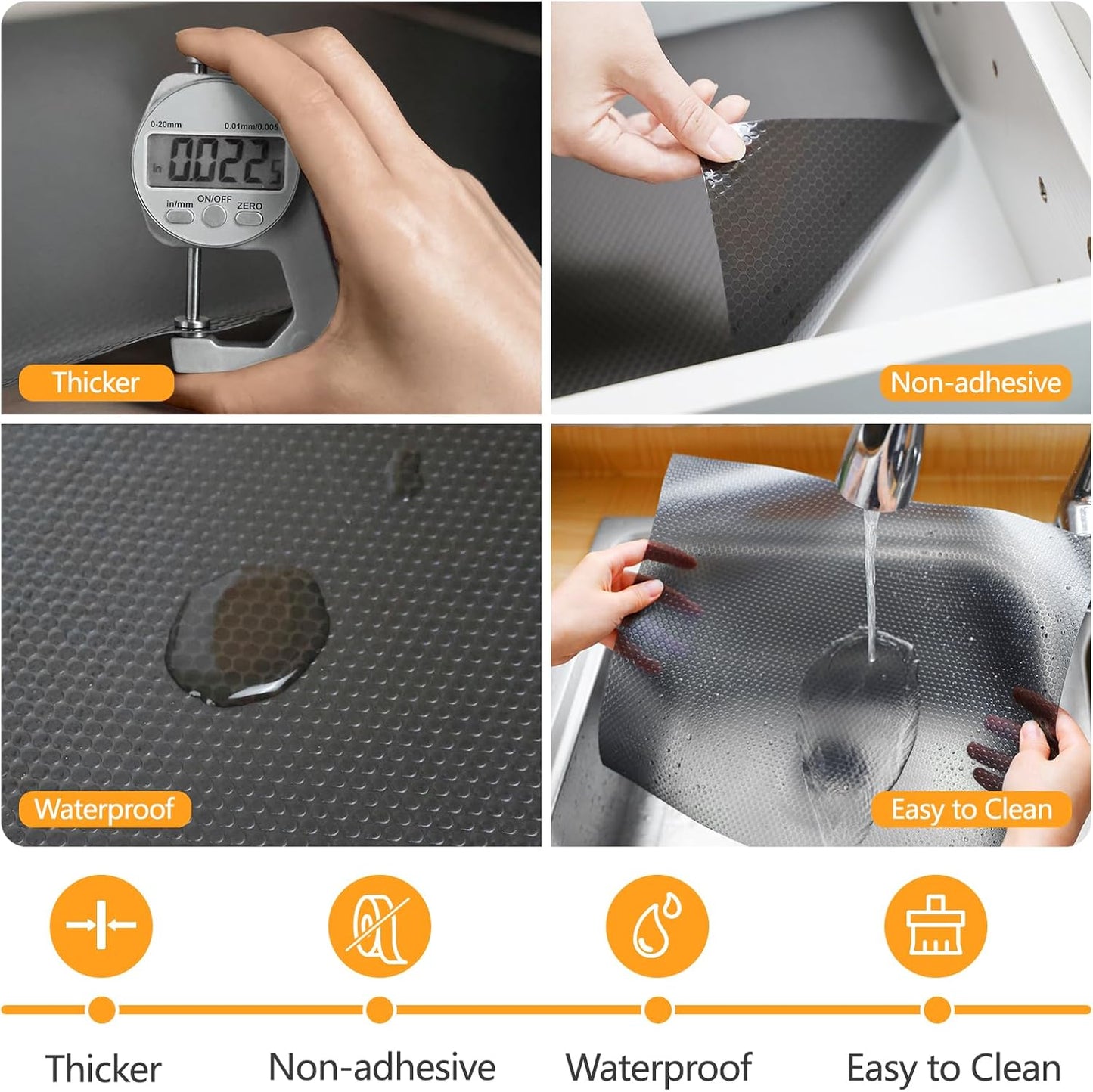 0-20mm
0.01mm/0.005
in 0.0225
in/mm
ON/OFF
ZERO

Thicker

Non-adhesive

Waterproof

Easy to Clean

Thicker

Non-adhesive

Waterproof

Easy to Clean