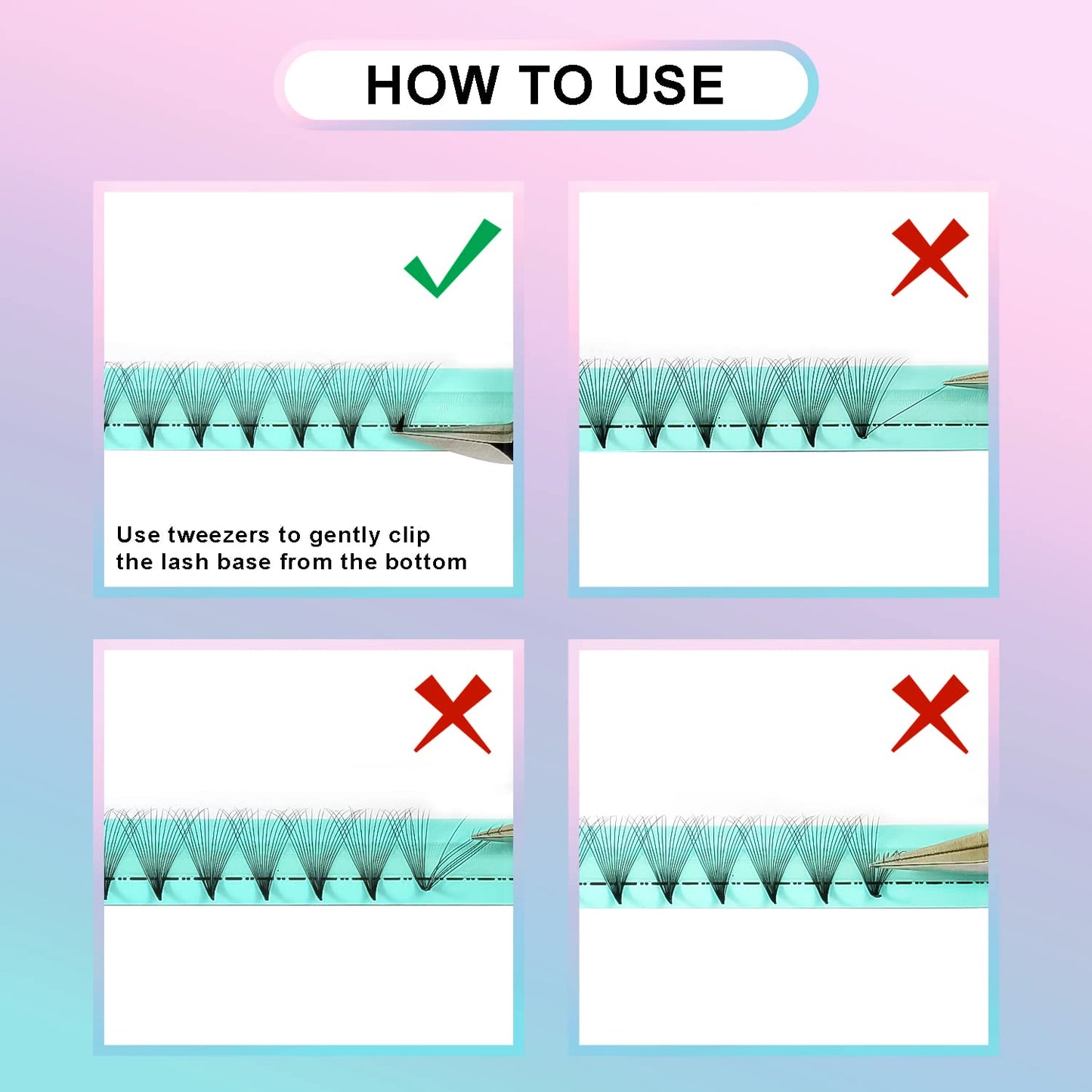 HOW TO USE

Use tweezers to gently clip the lash base from the bottom