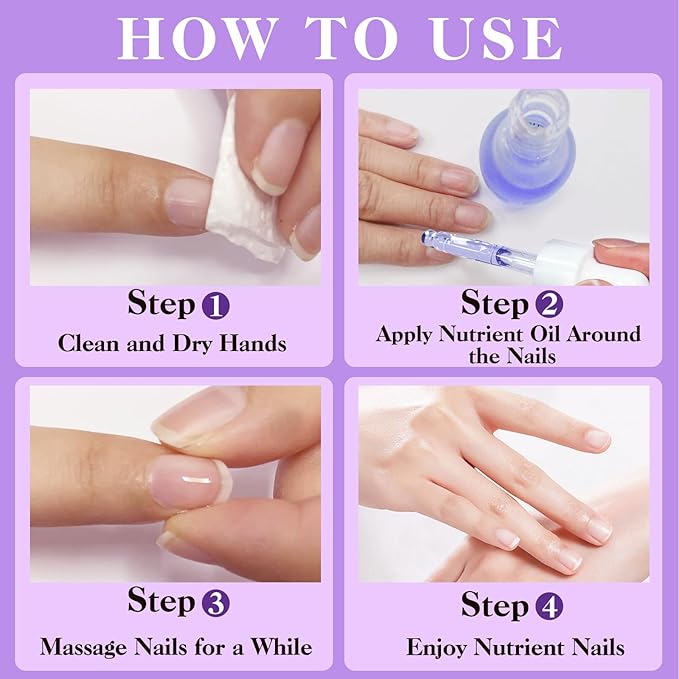 HOW TO USE

Step 1
Clean and Dry Hands

Step 2
Apply Nutrient Oil Around the Nails

Step 3
Massage Nails for a While

Step 4
Enjoy Nutrient Nails