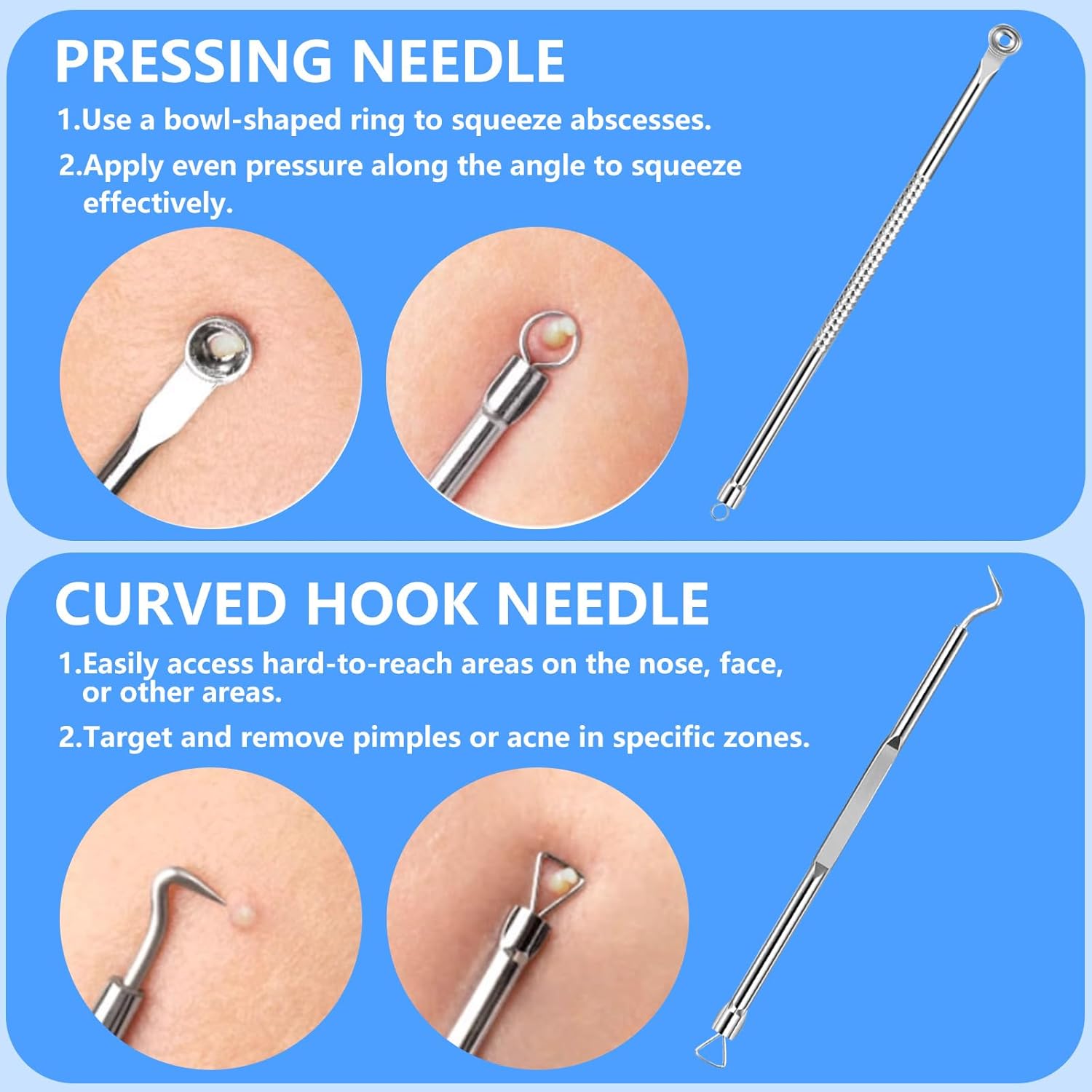 PRESSING NEEDLE

1.Use a bowl-shaped ring to squeeze abscesses.

2.Apply even pressure along the angle to squeeze effectively.

CURVED HOOK NEEDLE

1.Easily access hard-to-reach areas on the nose, face, or other areas.

2.Target and remove pimples or acne in specific zones.