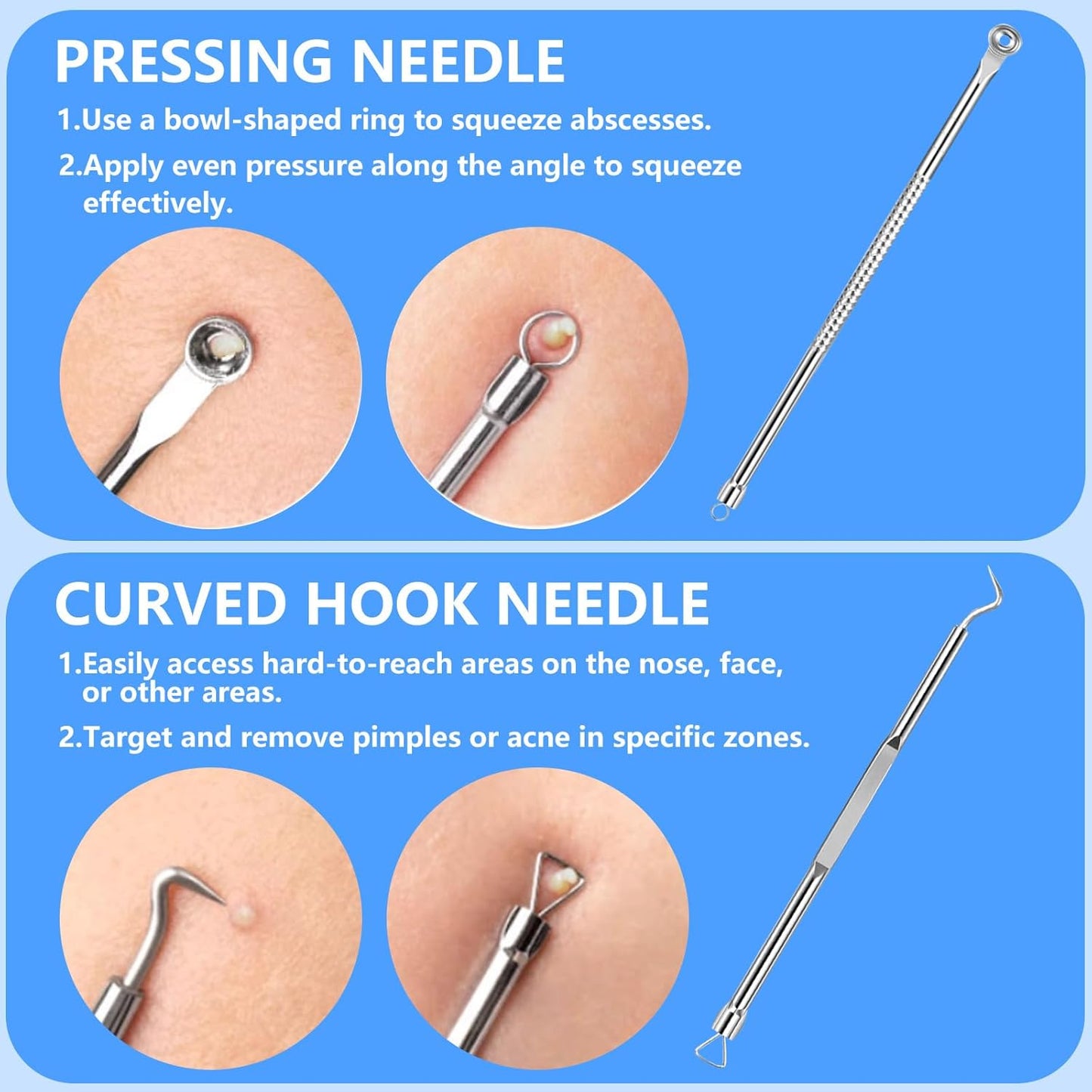 PRESSING NEEDLE

1.Use a bowl-shaped ring to squeeze abscesses.

2.Apply even pressure along the angle to squeeze effectively.

CURVED HOOK NEEDLE

1.Easily access hard-to-reach areas on the nose, face, or other areas.

2.Target and remove pimples or acne in specific zones.