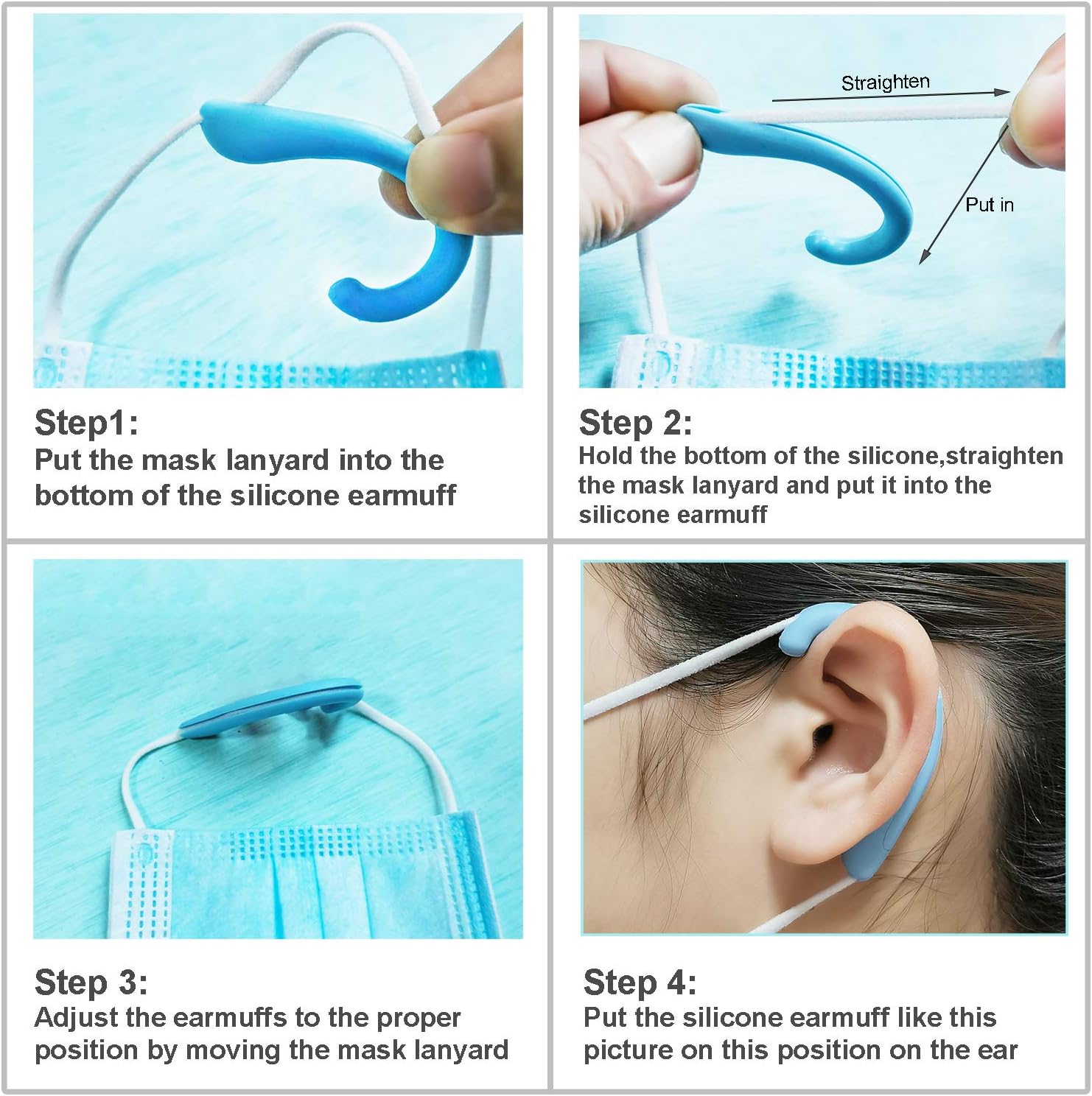 Step1:
Put the mask lanyard into the bottom of the silicone earmuff

Straighten

Put in

Step 2:
Hold the bottom of the silicone,straighten the mask lanyard and put it into the silicone earmuff

Step 3:
Adjust the earmuffs to the proper position by moving the mask lanyard

Step 4:
Put the silicone earmuff like this picture on this position on the ear