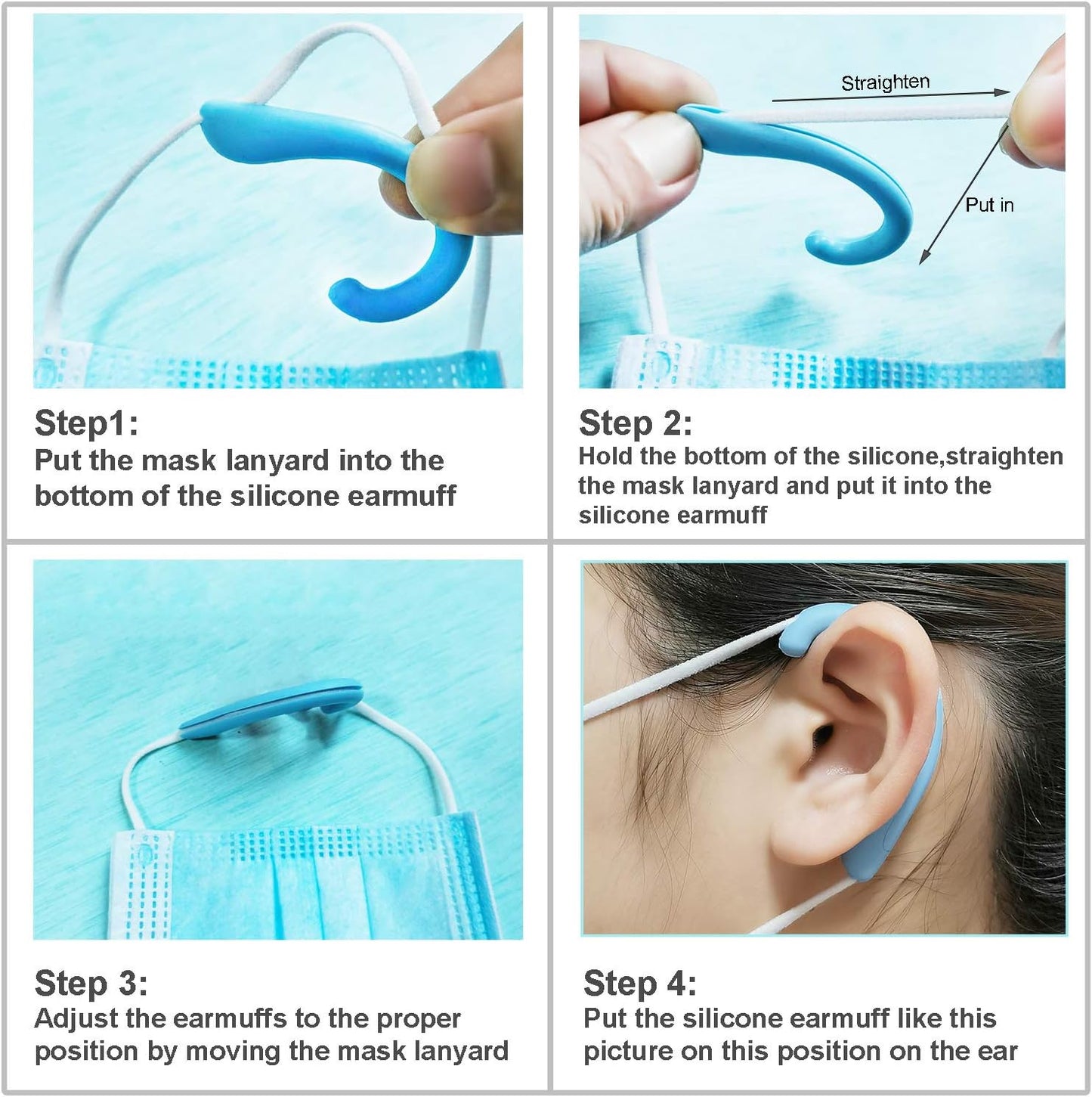 Step1:
Put the mask lanyard into the bottom of the silicone earmuff

Straighten

Put in

Step 2:
Hold the bottom of the silicone,straighten the mask lanyard and put it into the silicone earmuff

Step 3:
Adjust the earmuffs to the proper position by moving the mask lanyard

Step 4:
Put the silicone earmuff like this picture on this position on the ear