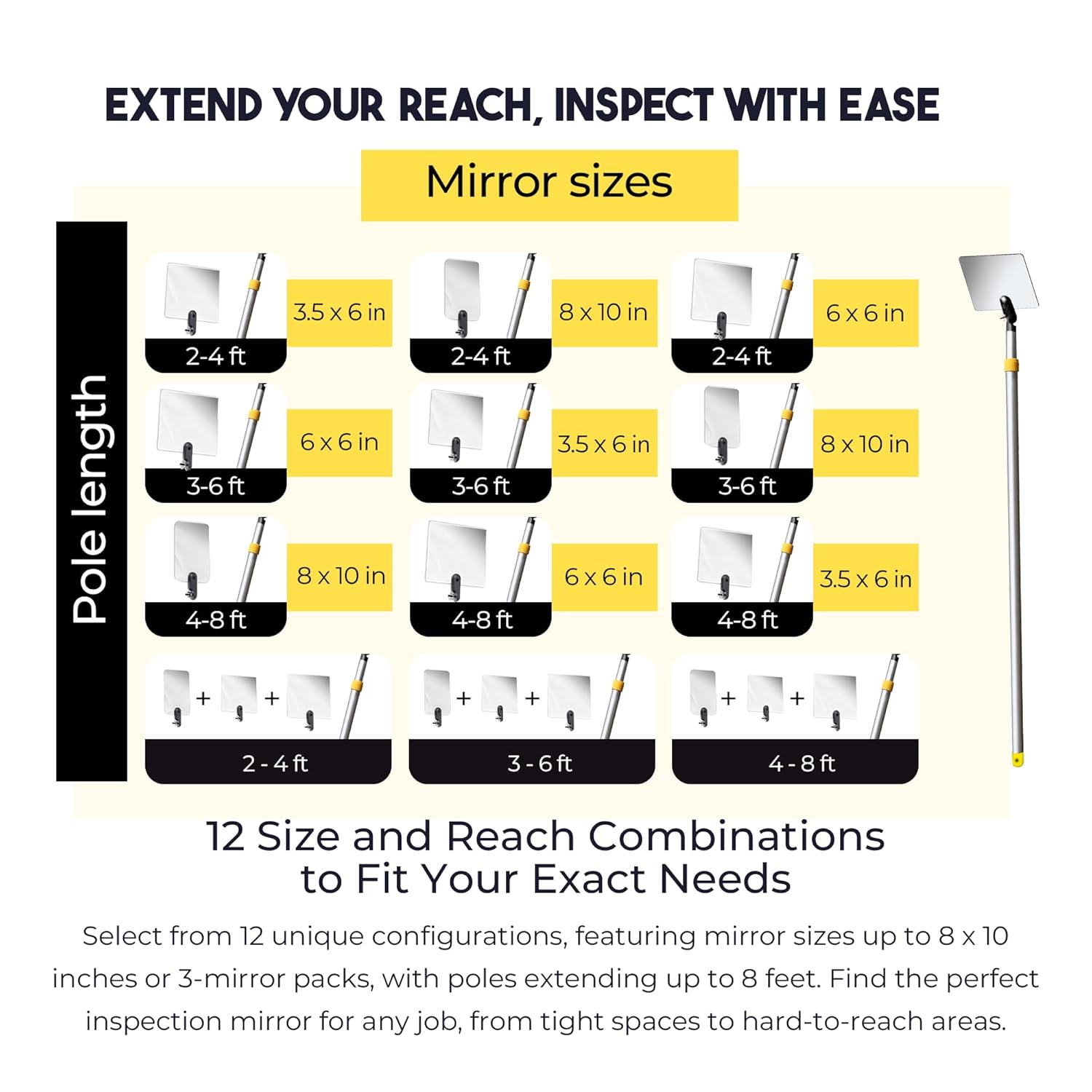 EXTEND YOUR REACH, INSPECT WITH EASE

Mirror sizes

Pole length

2-4 ft
3.5 x 6 in

2-4 ft
8 x 10 in

2-4 ft
6 x 6 in

3-6 ft
6 x 6 in

3-6 ft
3.5 x 6 in

3-6 ft
8 x 10 in

4-8 ft
8 x 10 in

4-8 ft
6 x 6 in

4-8 ft
3.5 x 6 in

+ +
2 - 4 ft

+ +
3 - 6 ft

+ +
4 - 8 ft

12 Size and Reach Combinations to Fit Your Exact Needs

Select from 12 unique configurations, featuring mirror sizes up to 8 x 10 inches or 3-mirror packs, with poles extending up to 8 feet. Find the perfect inspection mirror for any job, from tight spaces to hard-to-reach areas.