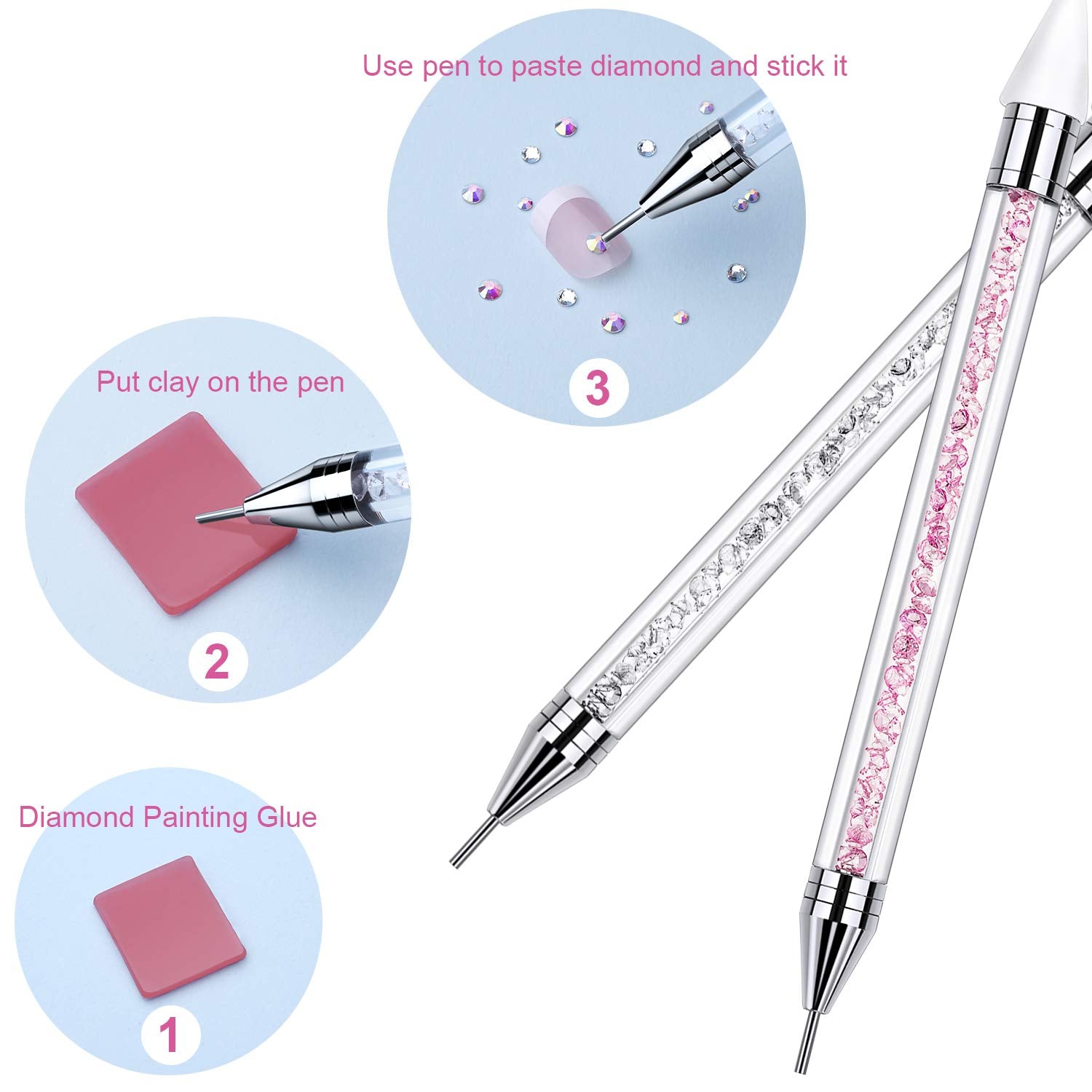 Use pen to paste diamond and stick it

3

Put clay on the pen

2

Diamond Painting Glue

1