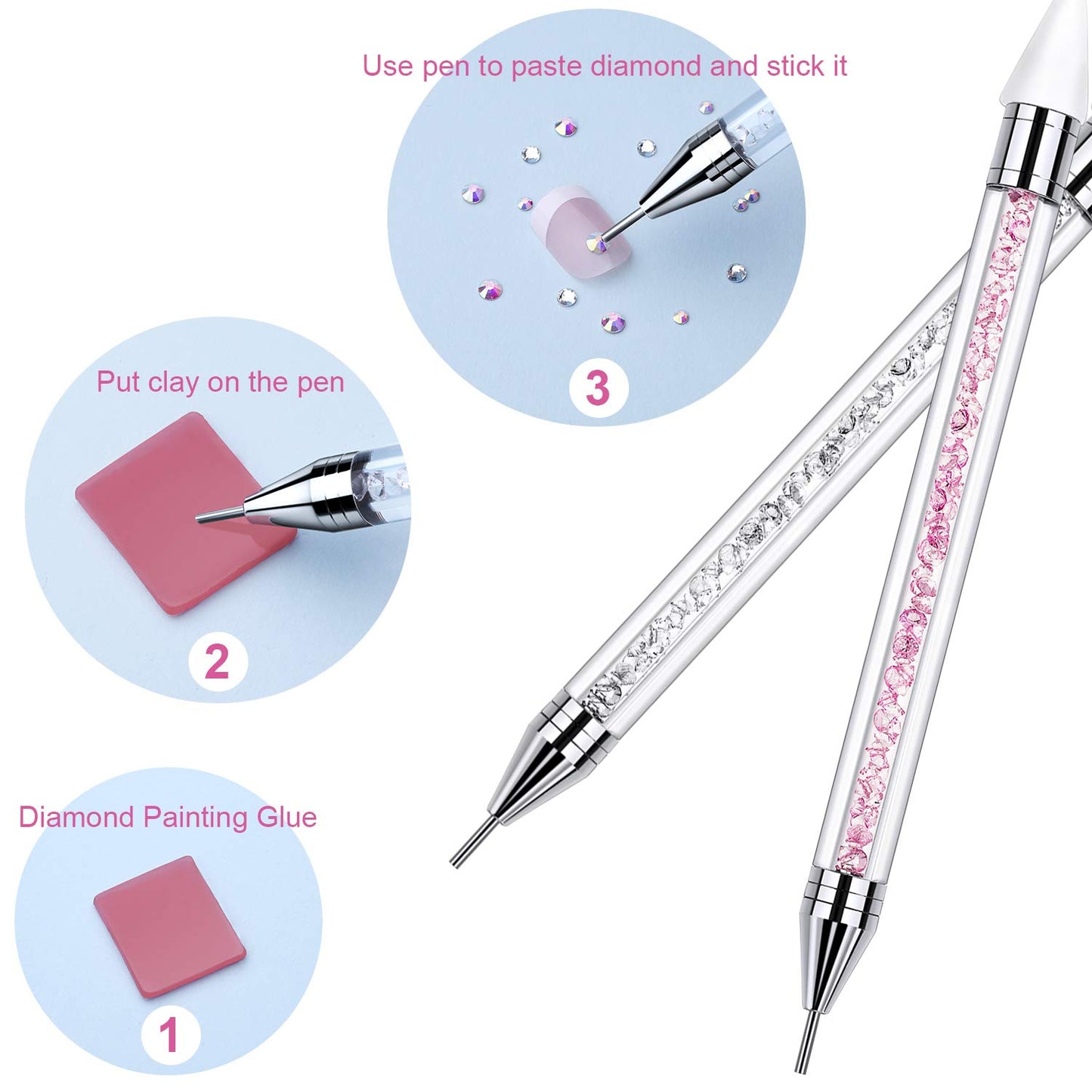 Use pen to paste diamond and stick it

3

Put clay on the pen

2

Diamond Painting Glue

1