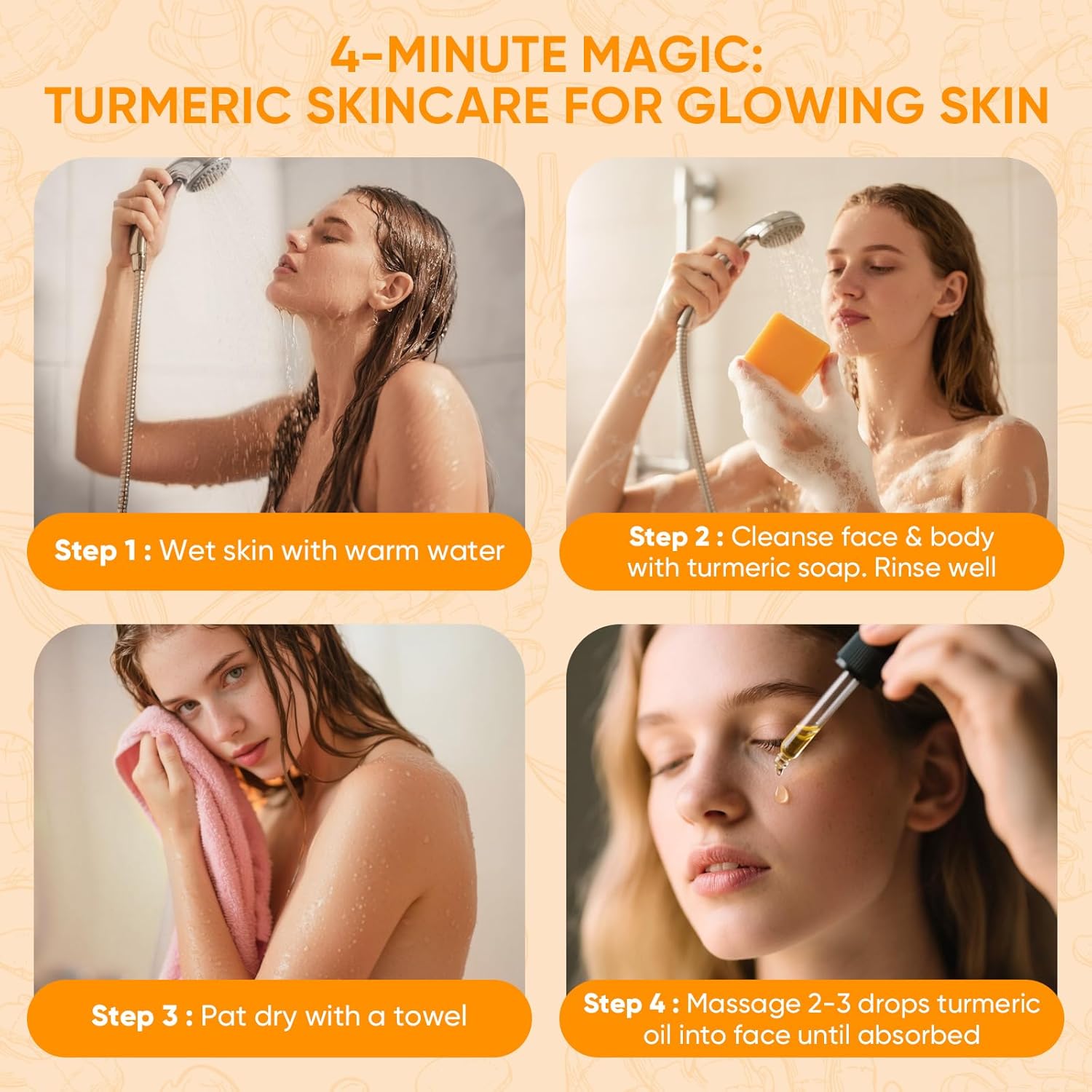 4-MINUTE MAGIC:
TURMERIC SKINCARE FOR GLOWING SKIN

Step 1 : Wet skin with warm water

Step 2 : Cleanse face & body with turmeric soap. Rinse well

Step 3 : Pat dry with a towel

Step 4 : Massage 2-3 drops turmeric oil into face until absorbed