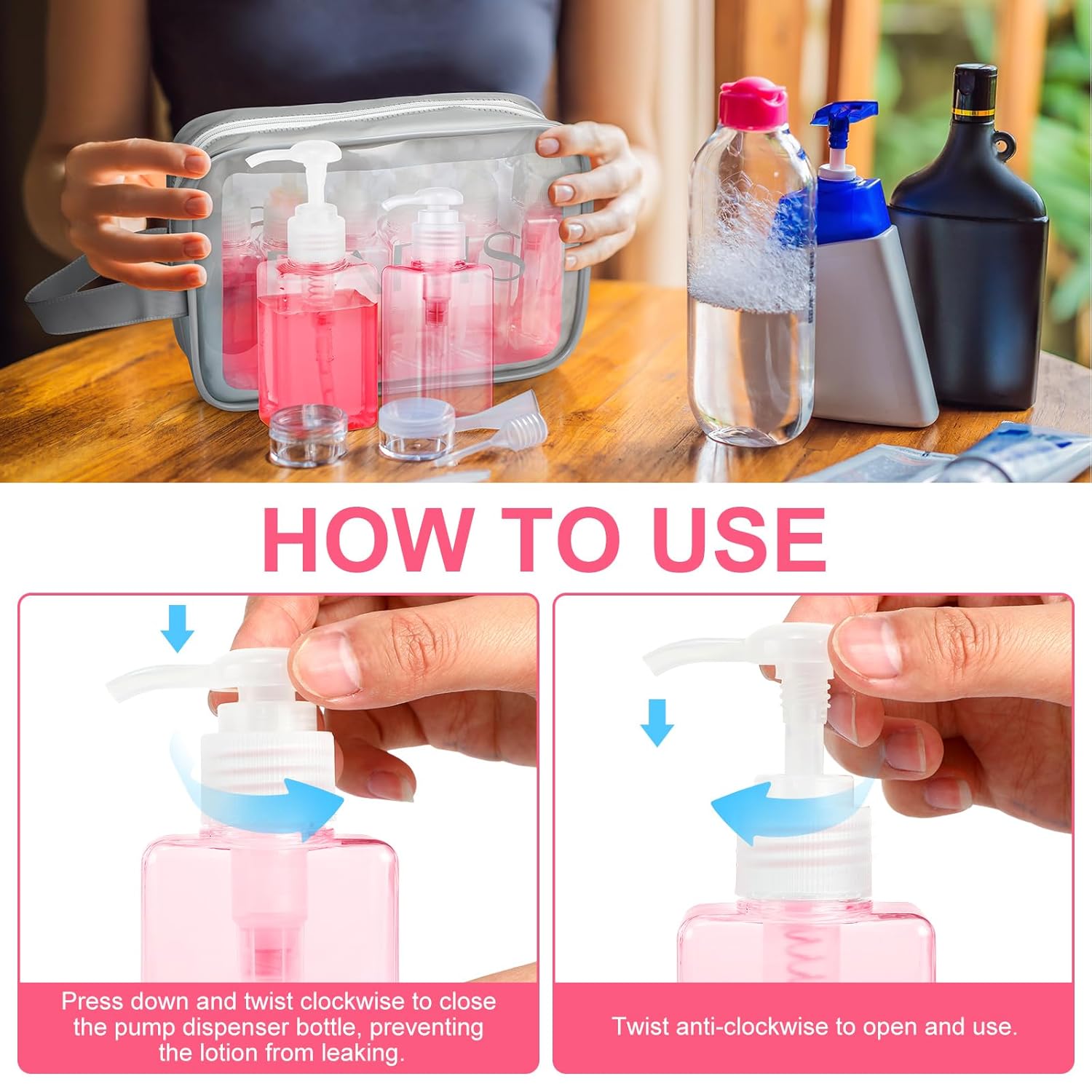 HOW TO USE

Press down and twist clockwise to close the pump dispenser bottle, preventing the lotion from leaking.

Twist anti-clockwise to open and use.